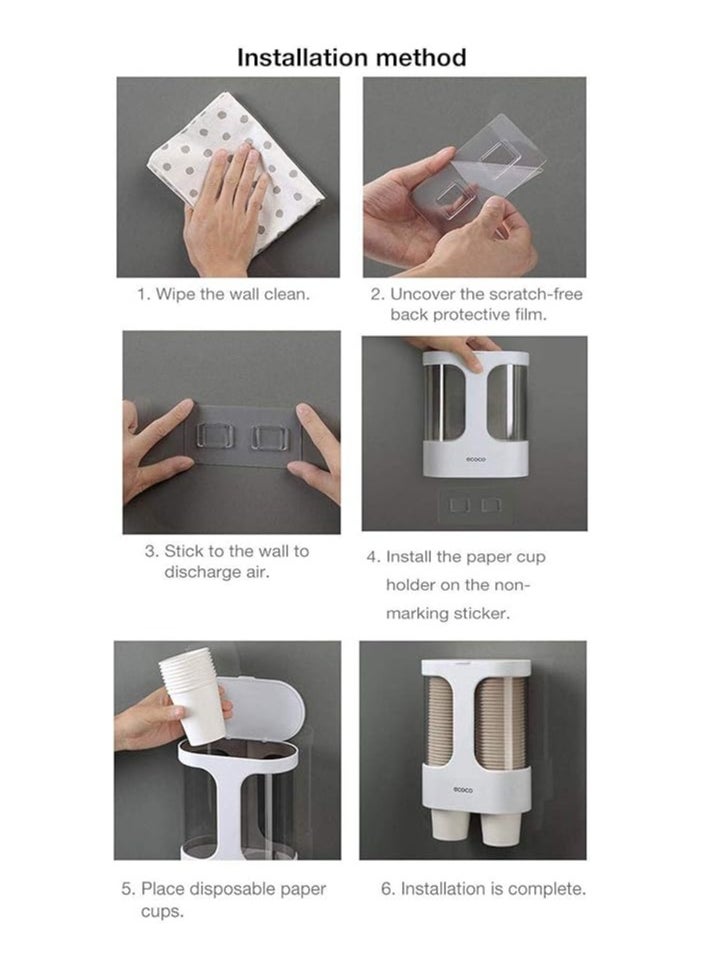 Installation method

1. Wipe the wall clean.

2. Uncover the scratch-free back protective film.

3. Stick to the wall to discharge air.

ecoco

4. Install the paper cup holder on the non-marking sticker.

5. Place disposable paper cups.

ecoco

6. Installation is complete.