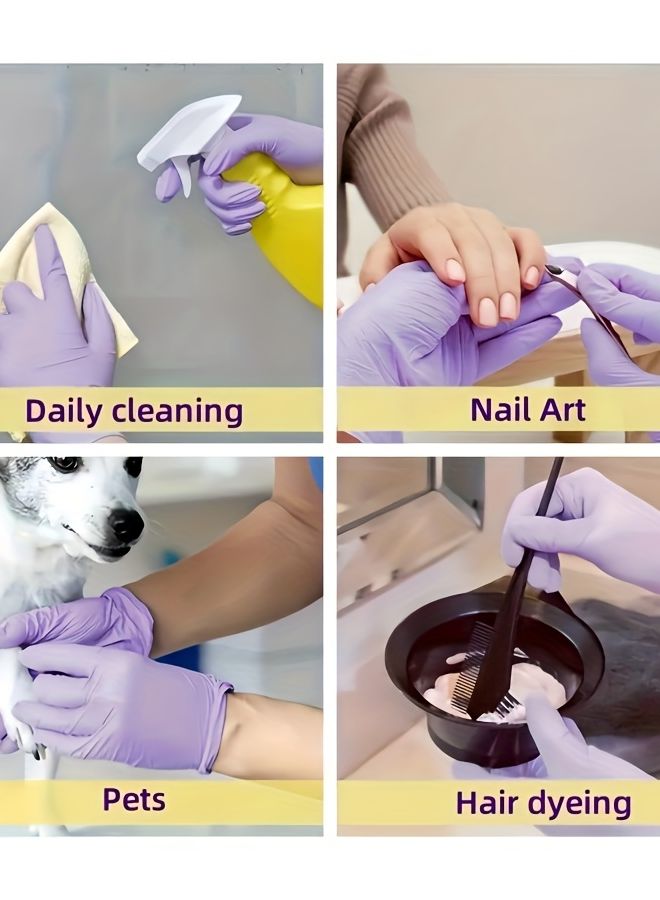 Daily cleaning

Nail Art

Pets

Hair dyeing