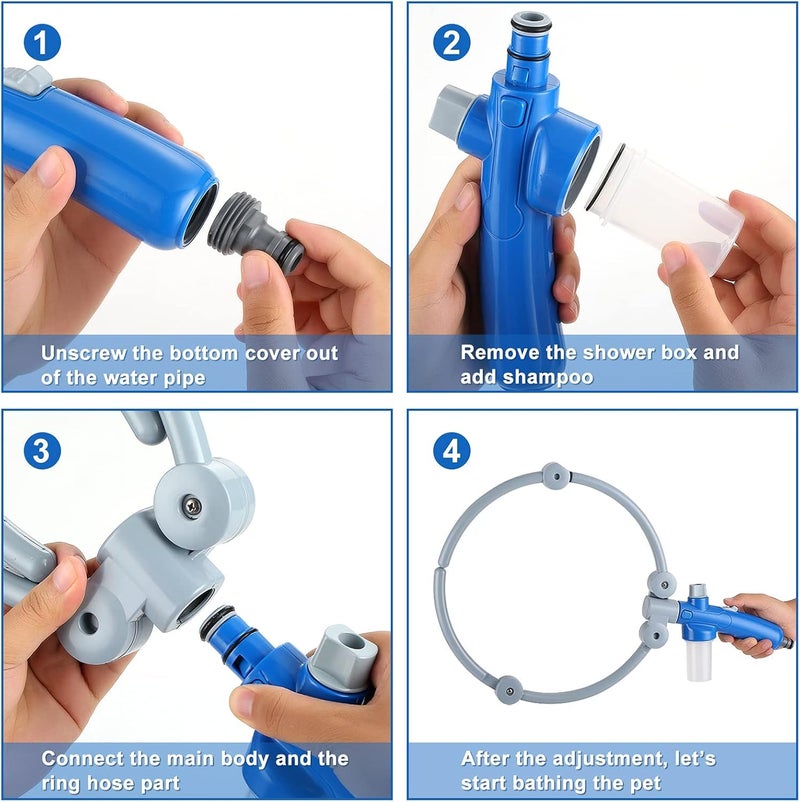 1

Unscrew the bottom cover out of the water pipe

2

Remove the shower box and add shampoo

3

Connect the main body and the ring hose part

4

After the adjustment, let's start bathing the pet