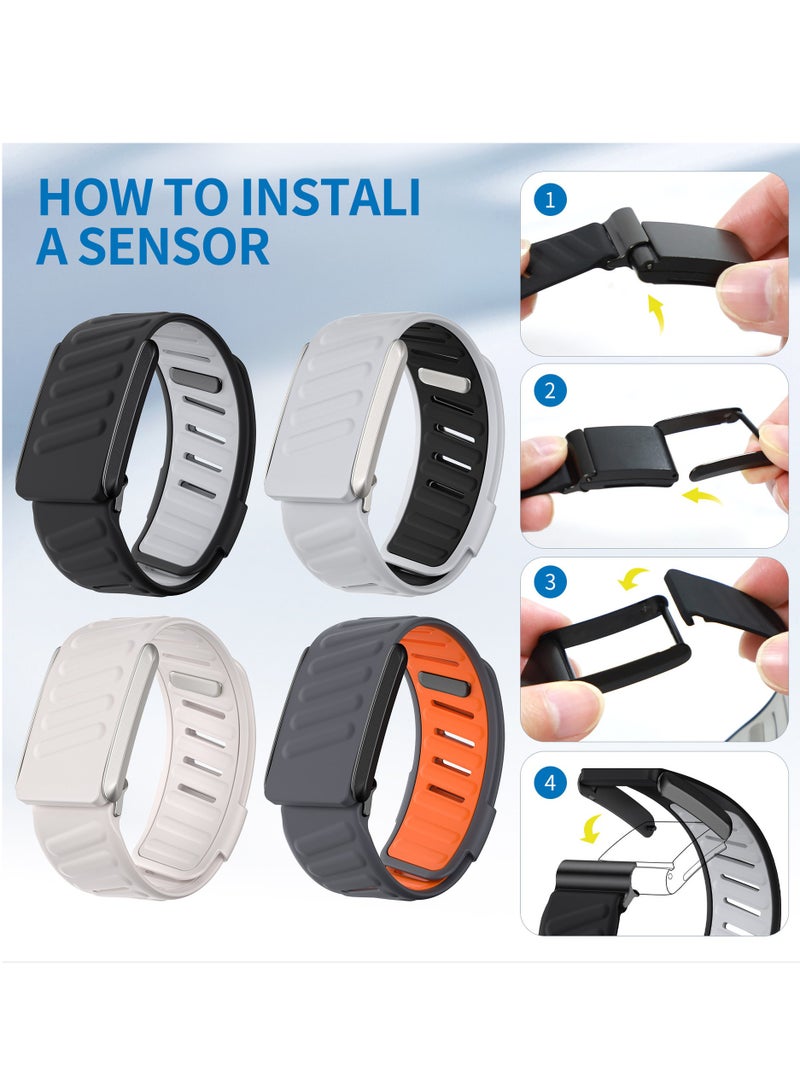 HOW TO INSTALI A SENSOR

1

2

3

4