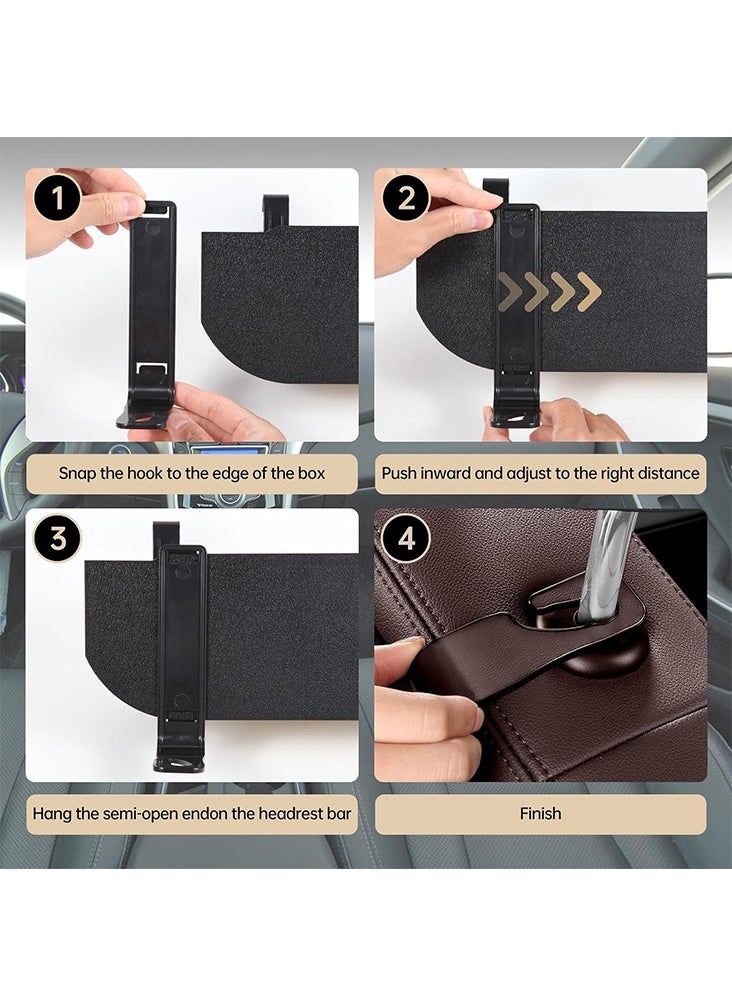 1

Snap the hook to the edge of the box

2

Push inward and adjust to the right distance

3

Hang the semi-open endon the headrest bar

4

Finish