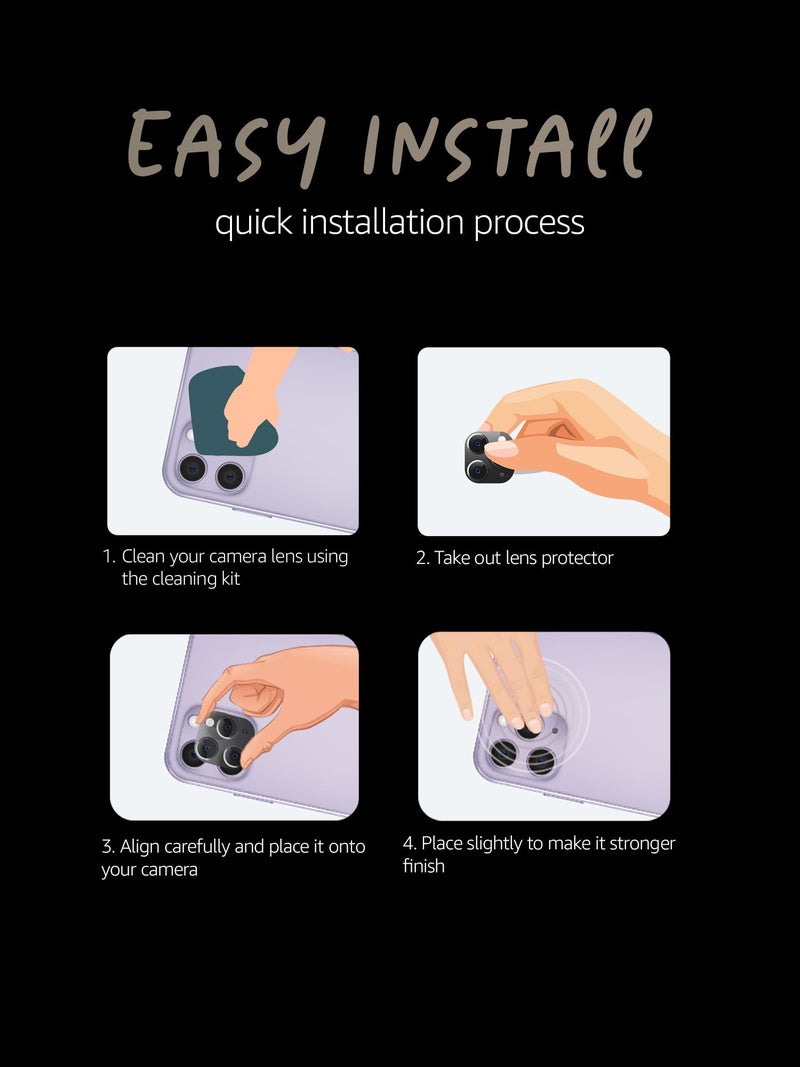 EASY INSTALL
quick installation process

1. Clean your camera lens using the cleaning kit

2. Take out lens protector

3. Align carefully and place it onto your camera

4. Place slightly to make it stronger finish