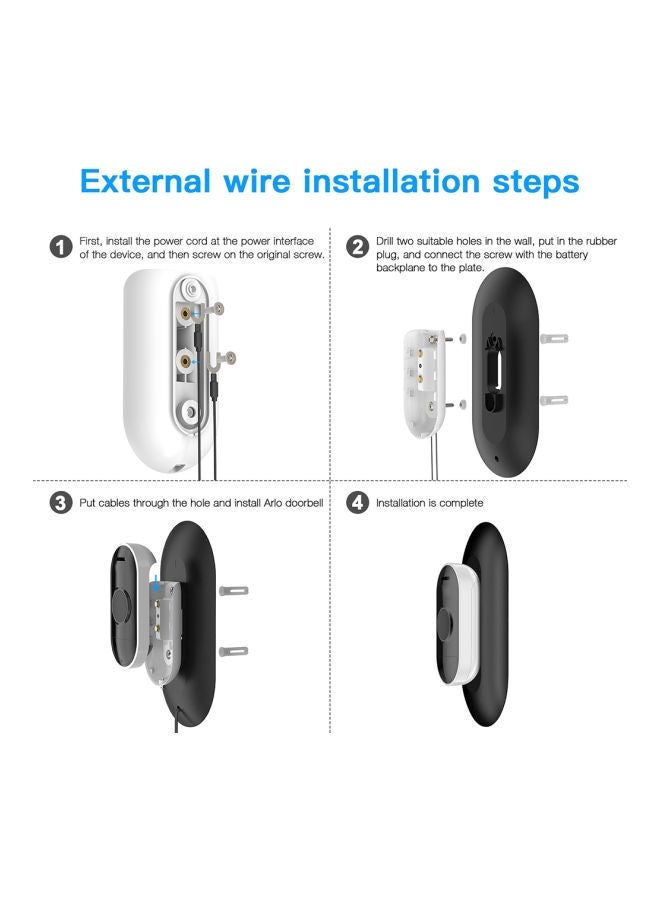 External wire installation steps

1 First, install the power cord at the power interface of the device, and then screw on the original screw.

2 Drill two suitable holes in the wall, put in the rubber plug, and connect the screw with the battery backplane to the plate.

3 Put cables through the hole and install Arlo doorbell

4 Installation is complete