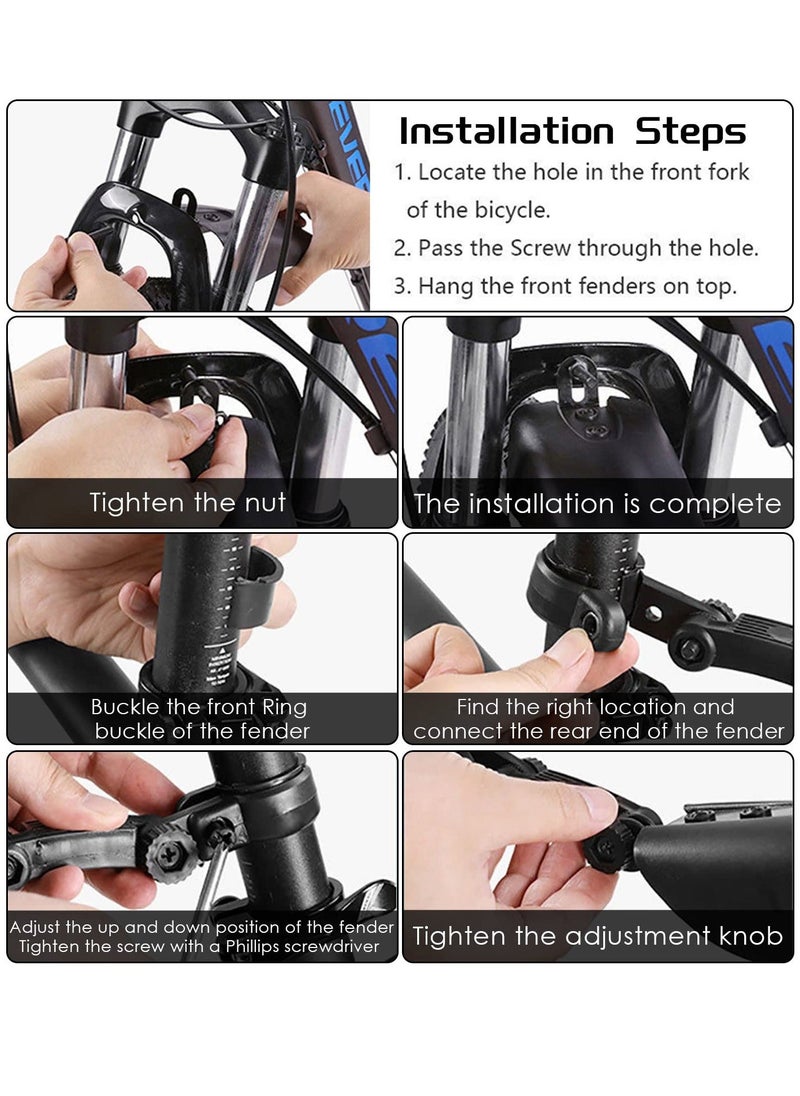 Installation Steps

1. Locate the hole in the front fork of the bicycle.

2. Pass the Screw through the hole.

3. Hang the front fenders on top.

Tighten the nut

The installation is complete

Buckle the front Ring buckle of the fender

Find the right location and connect the rear end of the fender

Adjust the up and down position of the fender
Tighten the screw with a Phillips screwdriver

Tighten the adjustment knob