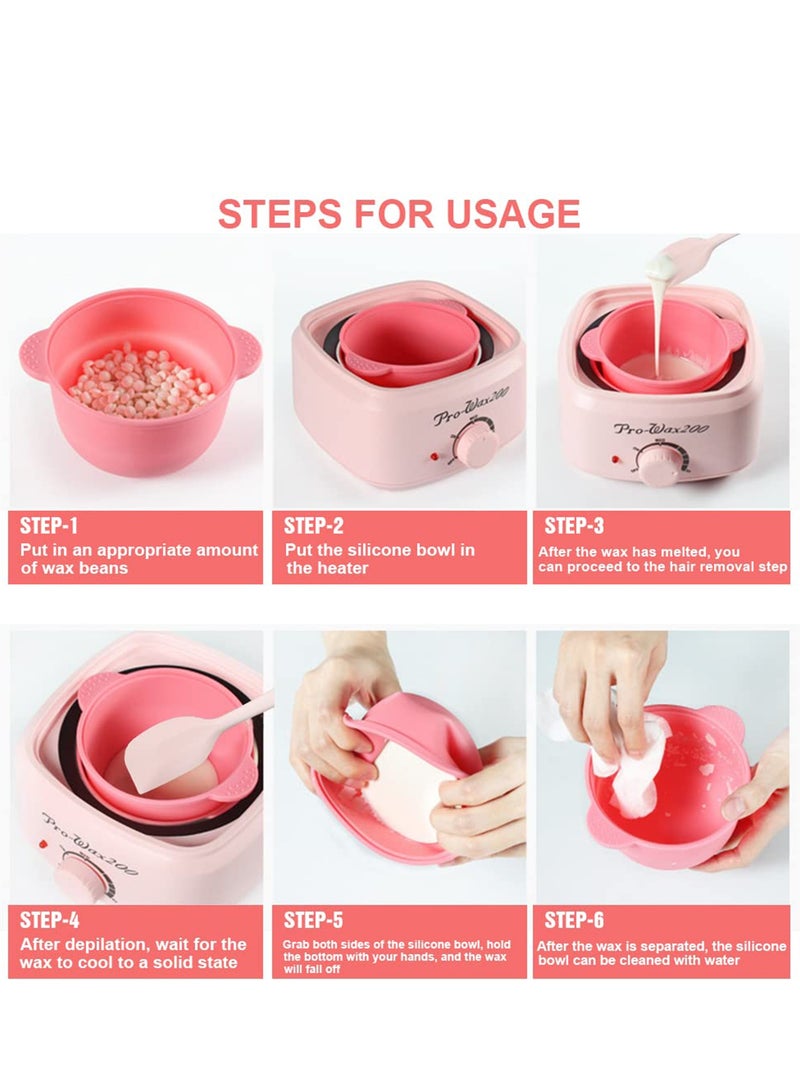 STEPS FOR USAGE

Pro-Wax200

Pro-Wax200

STEP-1
Put in an appropriate amount of wax beans

STEP-2
Put the silicone bowl in the heater

STEP-3
After the wax has melted, you can proceed to the hair removal step

Pro-Wax200

STEP-4
After depilation, wait for the wax to cool to a solid state

STEP-5
Grab both sides of the silicone bowl, hold the bottom with your hands, and the wax will fall off

STEP-6
After the wax is separated, the silicone bowl can be cleaned with water