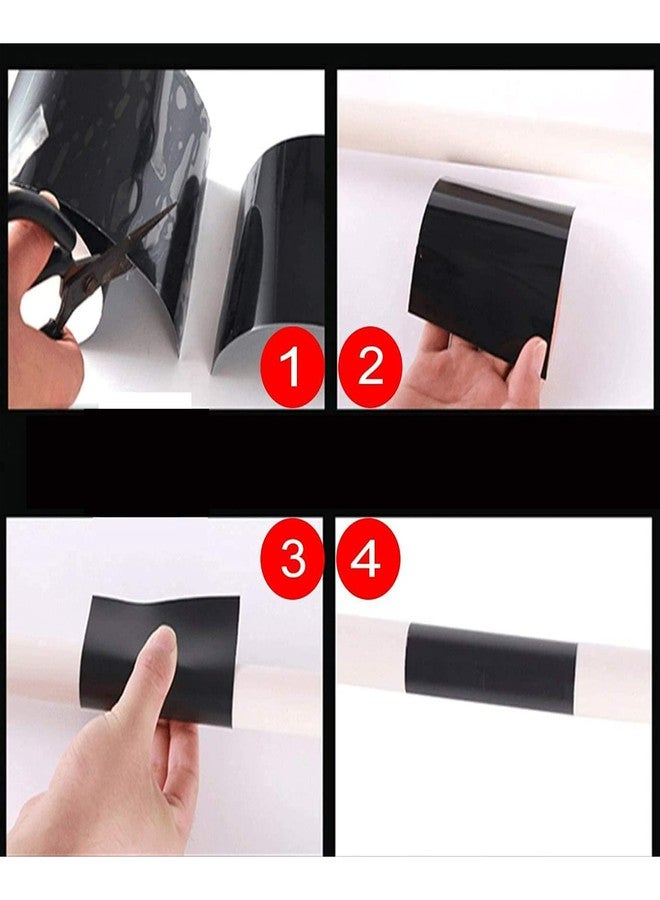 1
2
3
4