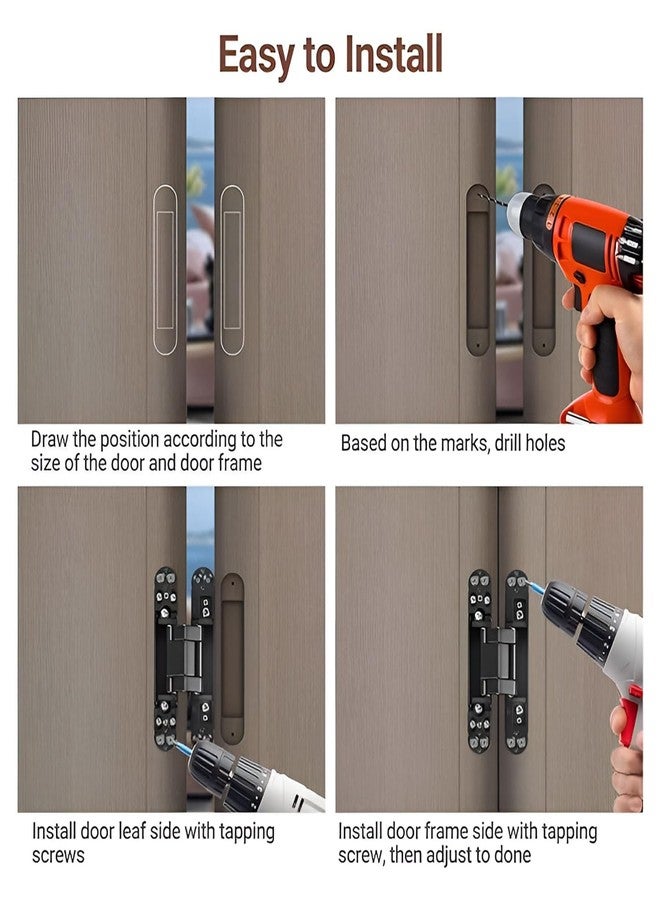 Easy to Install

Draw the position according to the size of the door and door frame

Based on the marks, drill holes

Install door leaf side with tapping screws

Install door frame side with tapping screw, then adjust to done