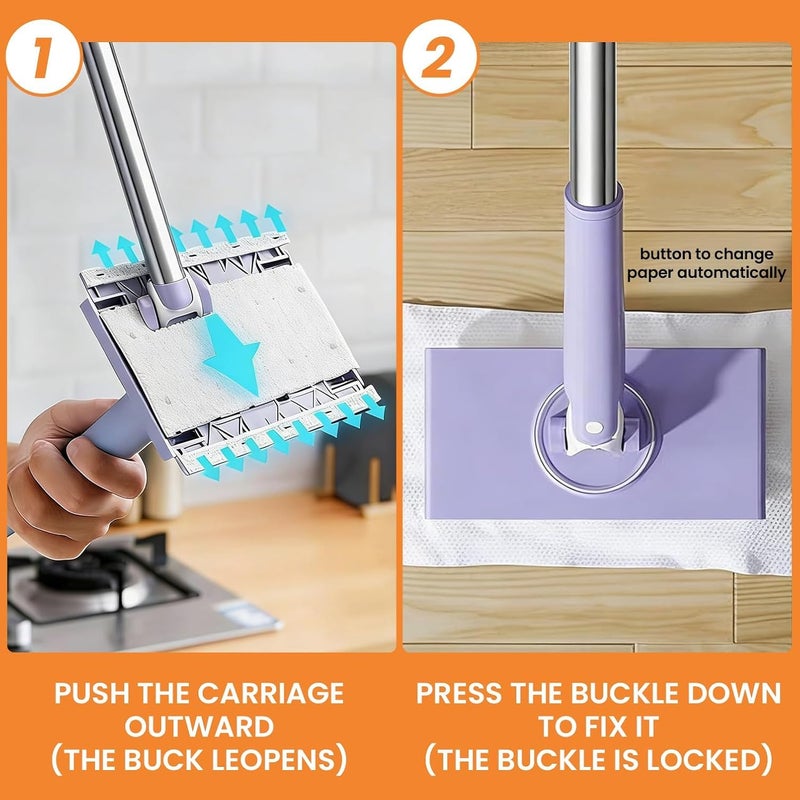 1

PUSH THE CARRIAGE OUTWARD (THE BUCK LEOPENS)

2

button to change paper automatically

PRESS THE BUCKLE DOWN TO FIX IT (THE BUCKLE IS LOCKED)