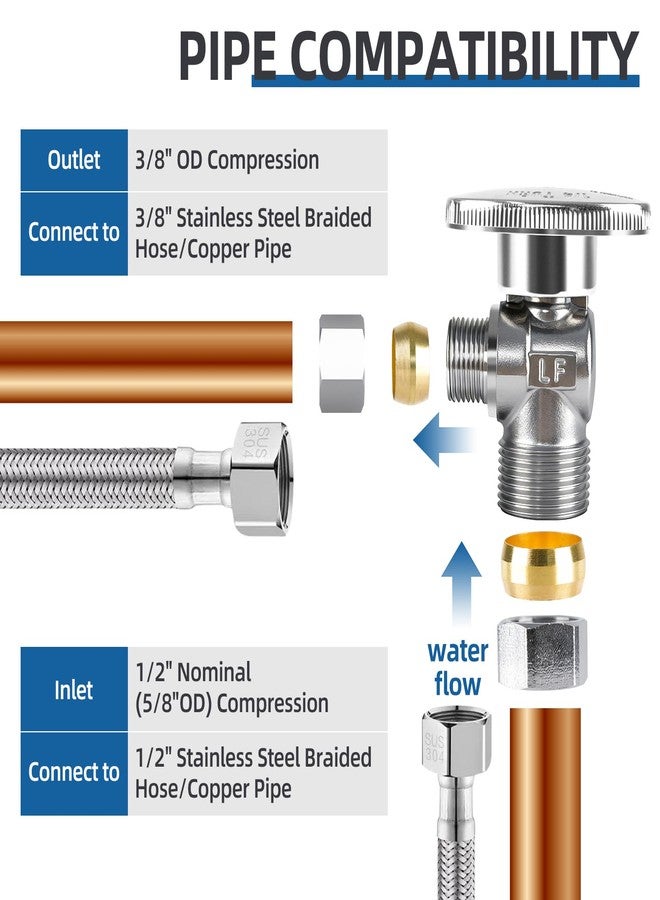 PIPE COMPATIBILITY

| Outlet | 3/8" OD Compression |
|---|---|
| Connect to | 3/8" Stainless Steel Braided Hose/Copper Pipe |

LF

SUS 304

water flow

| Inlet | 1/2" Nominal (5/8"OD) Compression |
|---|---|
| Connect to | 1/2" Stainless Steel Braided Hose/Copper Pipe |

SUS 304