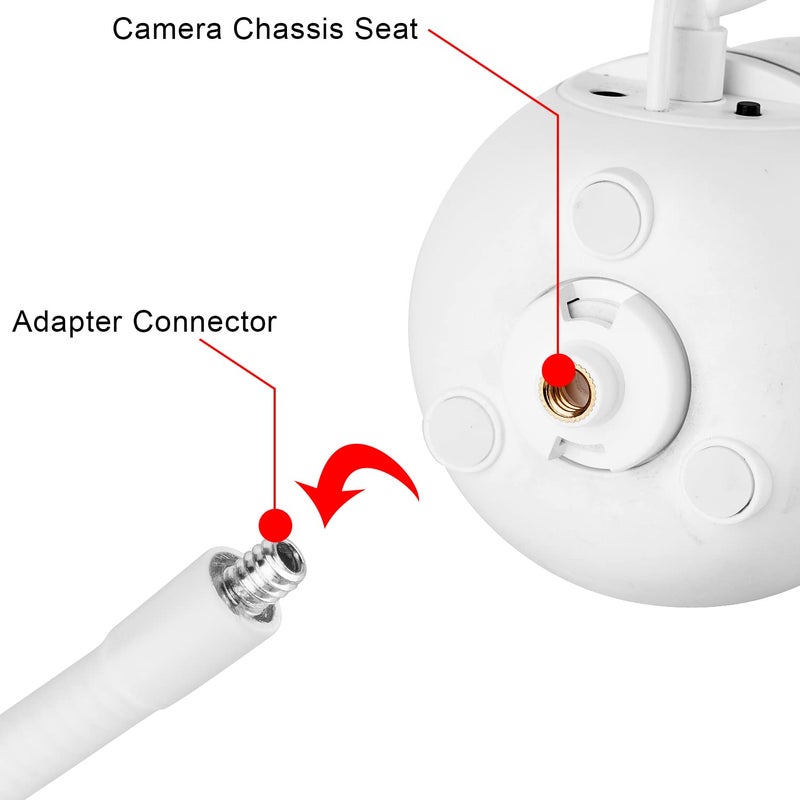 Camera Chassis Seat

Adapter Connector