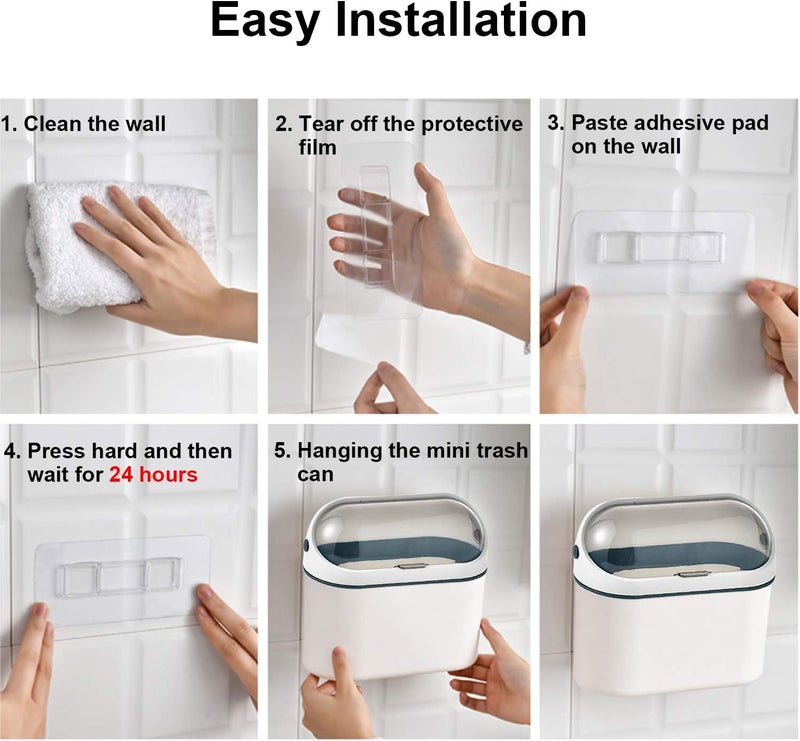 Easy Installation

1. Clean the wall

2. Tear off the protective film

3. Paste adhesive pad on the wall

4. Press hard and then wait for 24 hours

5. Hanging the mini trash can