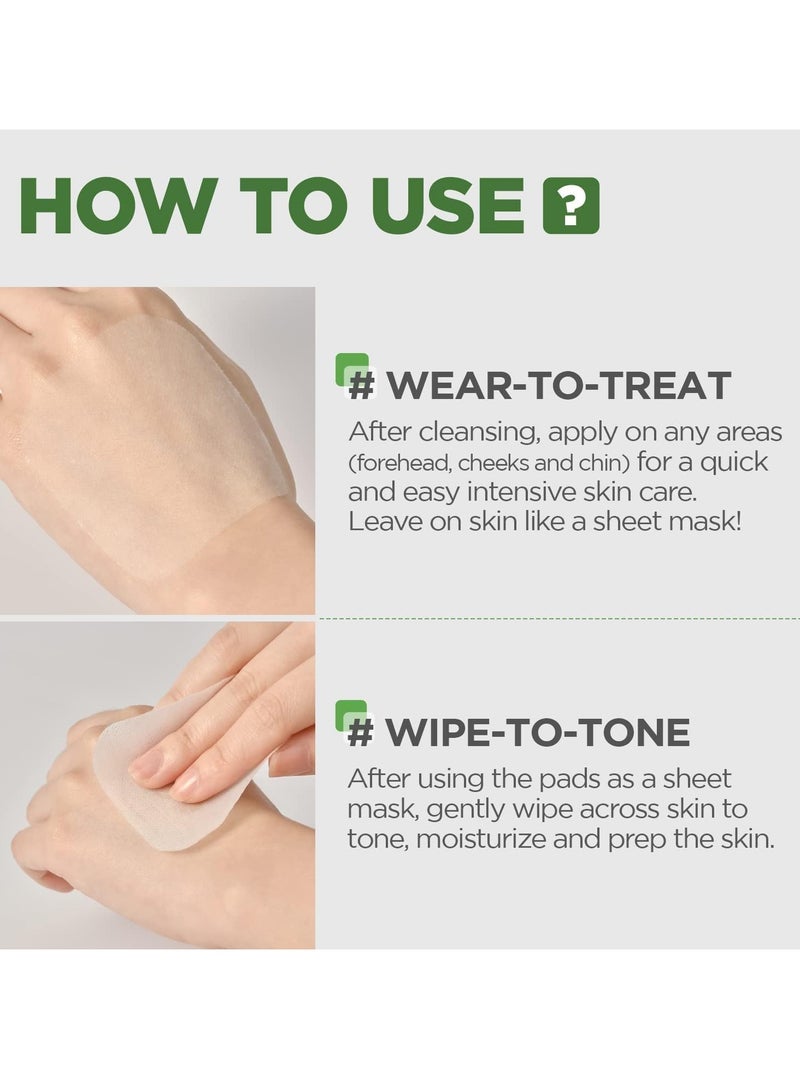 HOW TO USE ?

# WEAR-TO-TREAT
After cleansing, apply on any areas (forehead, cheeks and chin) for a quick and easy intensive skin care. Leave on skin like a sheet mask!

# WIPE-TO-TONE
After using the pads as a sheet mask, gently wipe across skin to tone, moisturize and prep the skin.