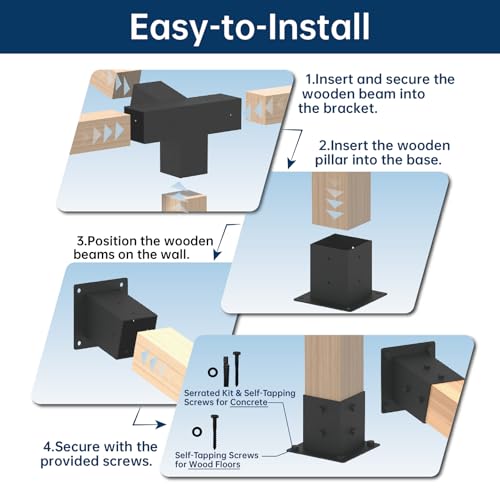 Easy-to-Install

1.Insert and secure the wooden beam into the bracket.

2.Insert the wooden pillar into the base.

3.Position the wooden beams on the wall.

Serrated Kit & Self-Tapping Screws for Concrete

Self-Tapping Screws for Wood Floors

4.Secure with the provided screws.