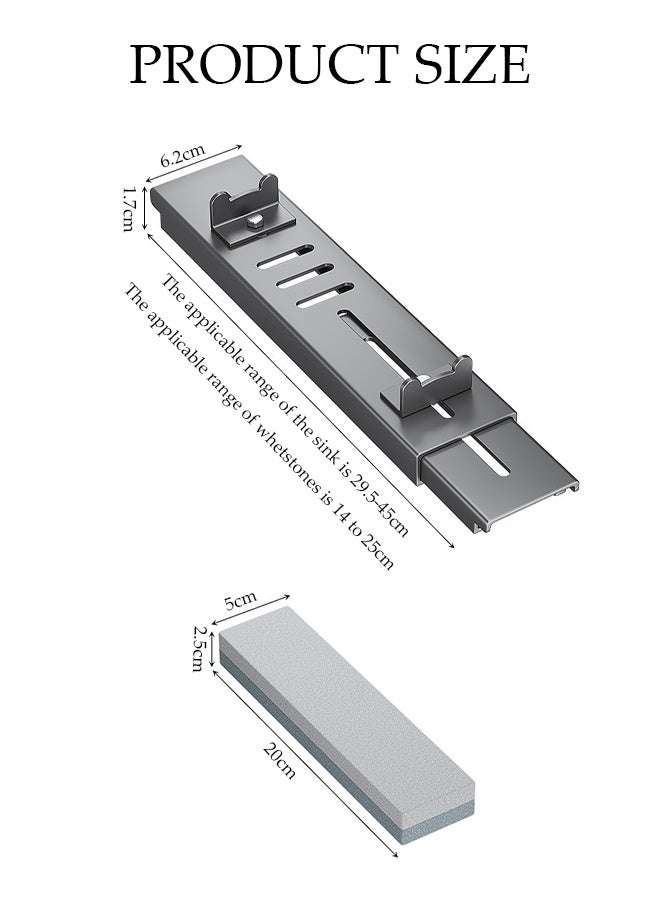 PRODUCT SIZE

6.2cm

1.7cm

The applicable range of the sink is 29.5-45cm

The applicable range of whetstones is 14 to 25cm

5cm

2.5cm

20cm