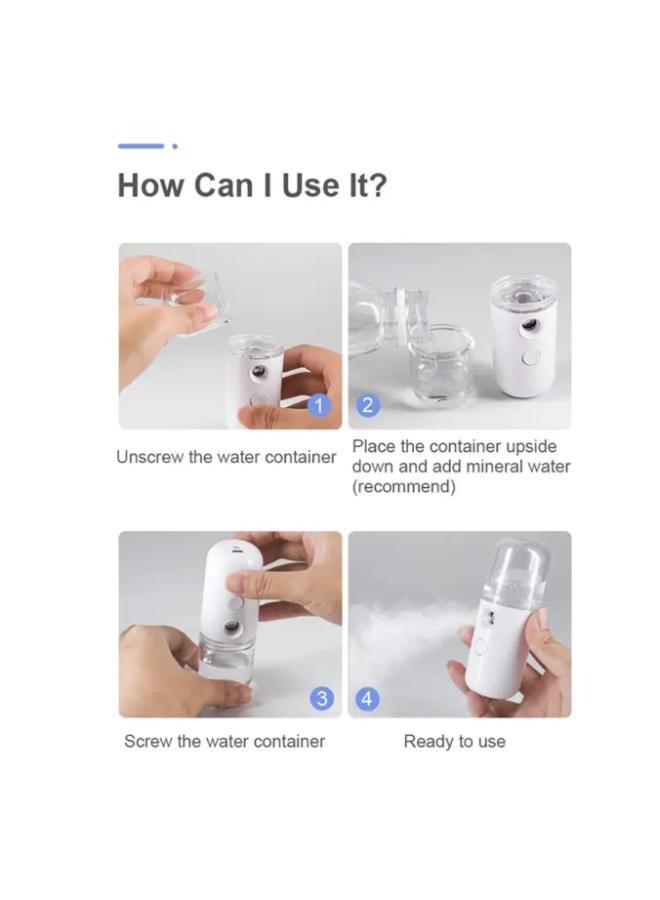 How Can I Use It?

1

Unscrew the water container

2

Place the container upside down and add mineral water (recommend)

3

Screw the water container

4

Ready to use