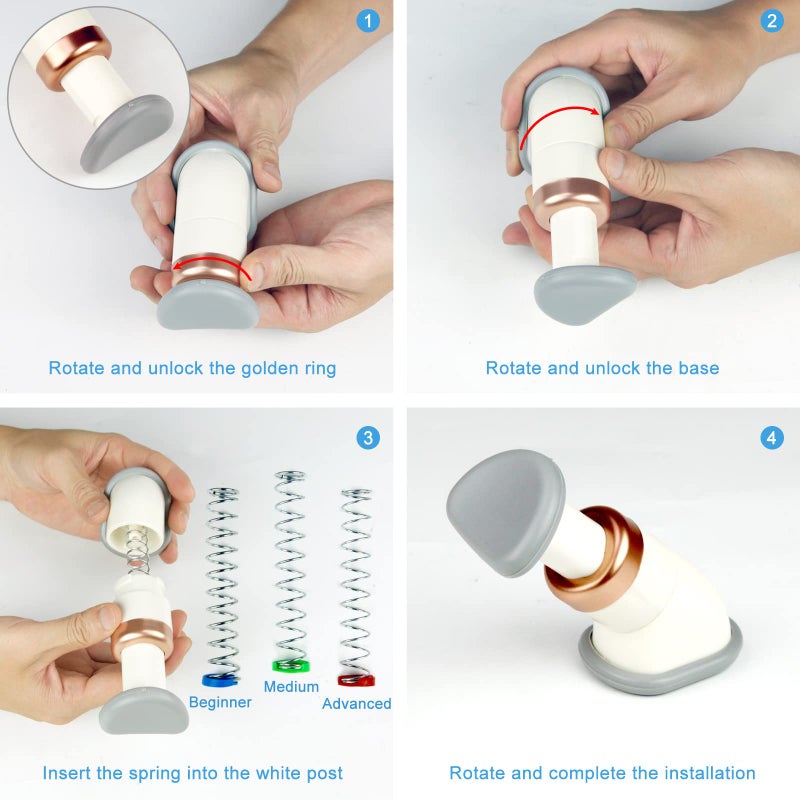 1

Rotate and unlock the golden ring

2

Rotate and unlock the base

3

Beginner

Medium

Advanced

Insert the spring into the white post

4

Rotate and complete the installation