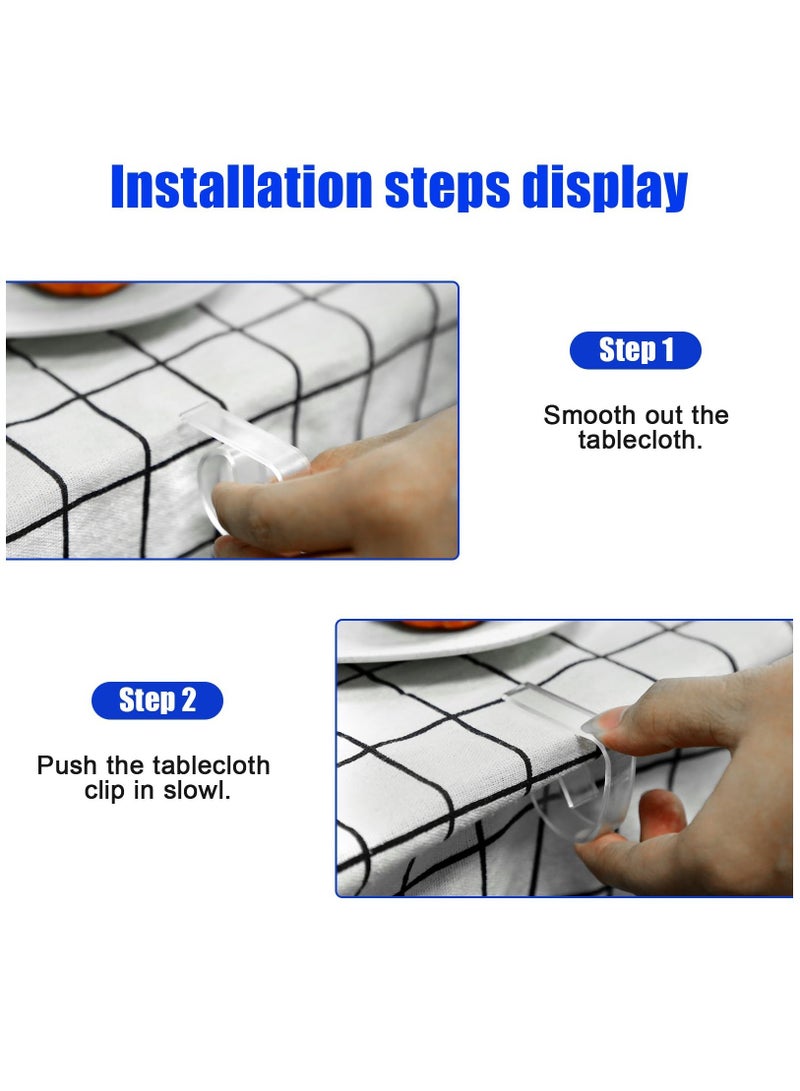 Installation steps display

Step 1

Smooth out the tablecloth.

Step 2

Push the tablecloth clip in slowl.