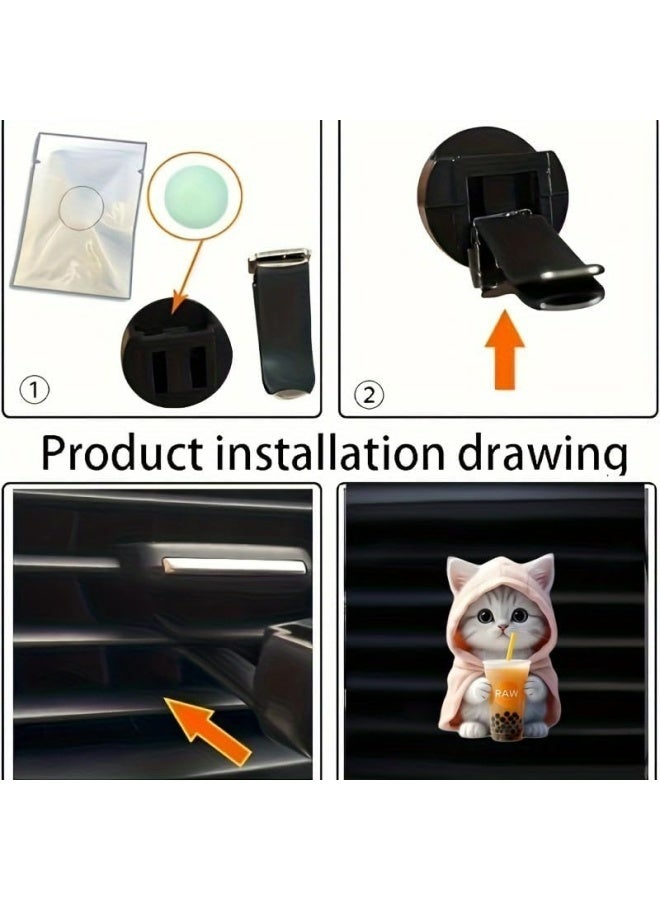 ①

②

Product installation drawing

RAW