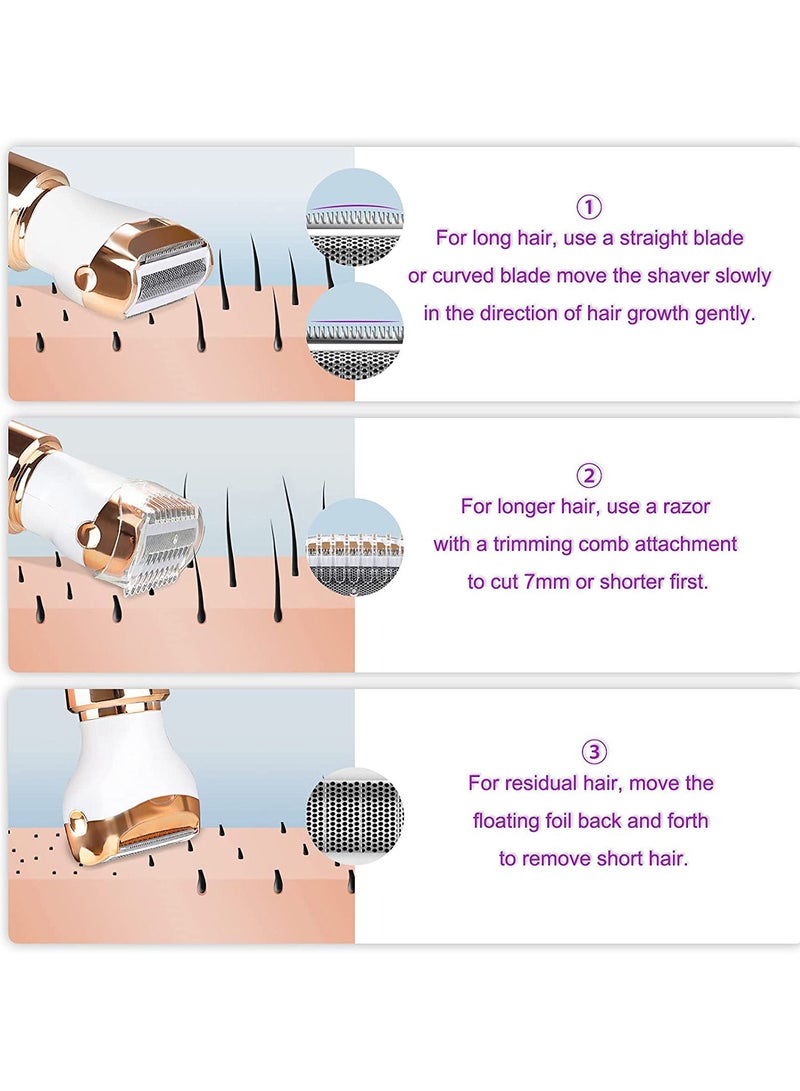 ①
For long hair, use a straight blade or curved blade move the shaver slowly in the direction of hair growth gently.

②
For longer hair, use a razor with a trimming comb attachment to cut 7mm or shorter first.

③
For residual hair, move the floating foil back and forth to remove short hair.