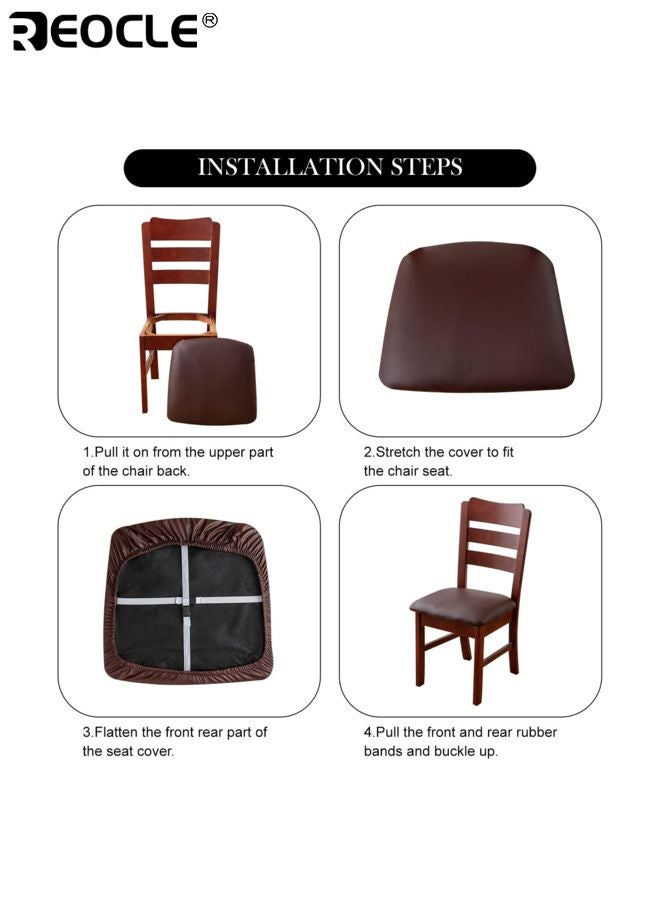 REOCLE®

INSTALLATION STEPS

1.Pull it on from the upper part of the chair back.

2.Stretch the cover to fit the chair seat.

3.Flatten the front rear part of the seat cover.

4.Pull the front and rear rubber bands and buckle up.