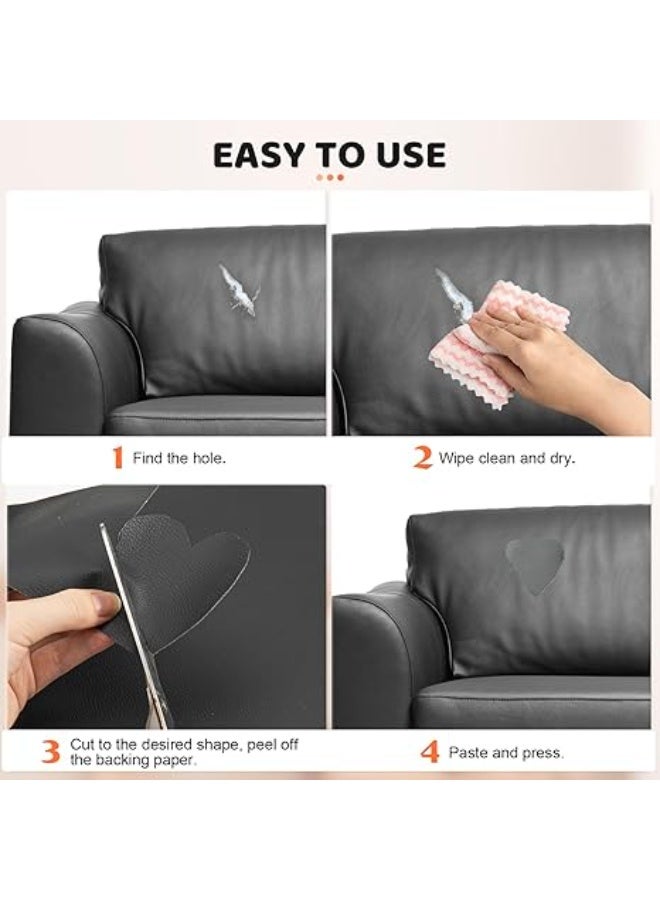 EASY TO USE

1 Find the hole.

2 Wipe clean and dry.

3 Cut to the desired shape, peel off the backing paper.

4 Paste and press.