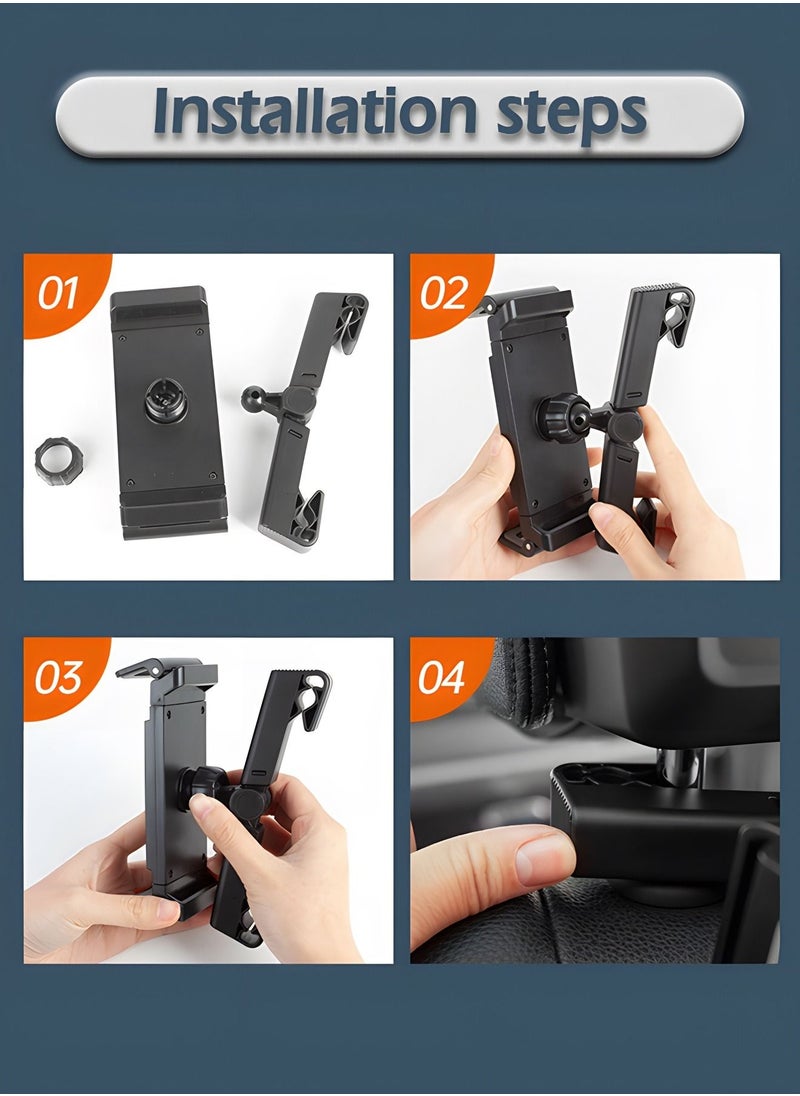 Installation steps

01

02

03

04