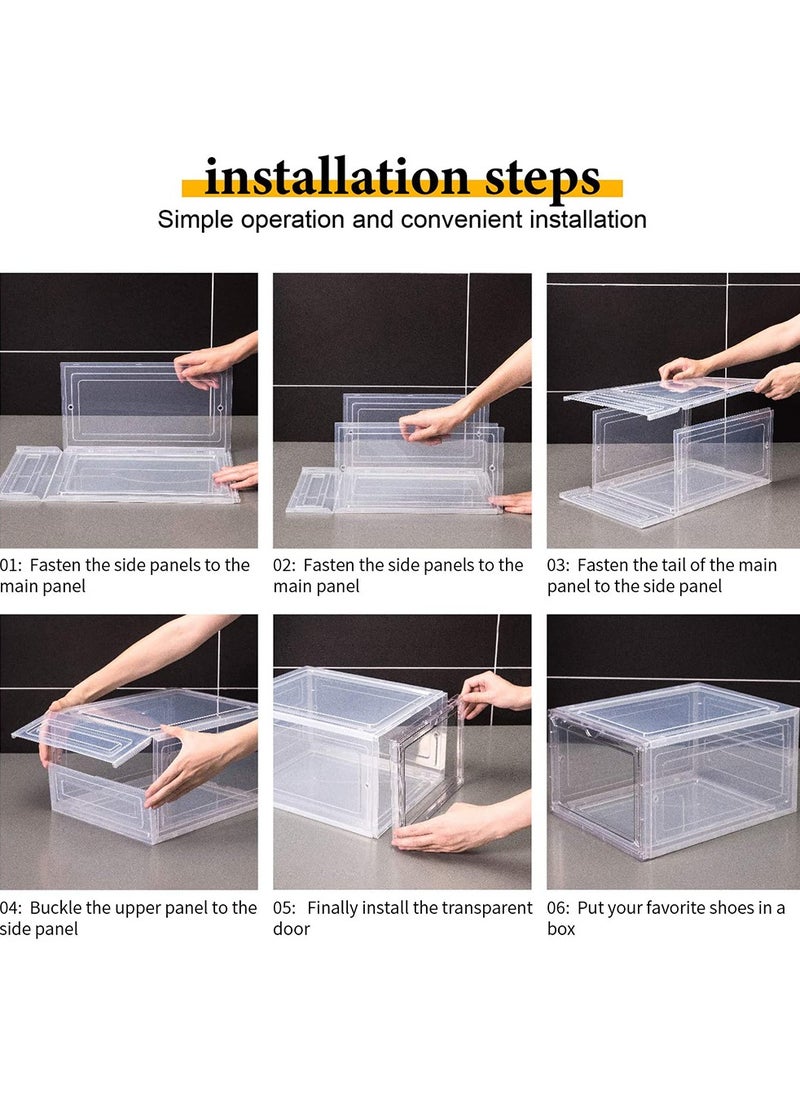 installation steps

Simple operation and convenient installation

01: Fasten the side panels to the main panel

02: Fasten the side panels to the main panel

03: Fasten the tail of the main panel to the side panel

04: Buckle the upper panel to the side panel

05: Finally install the transparent door

06: Put your favorite shoes in a box