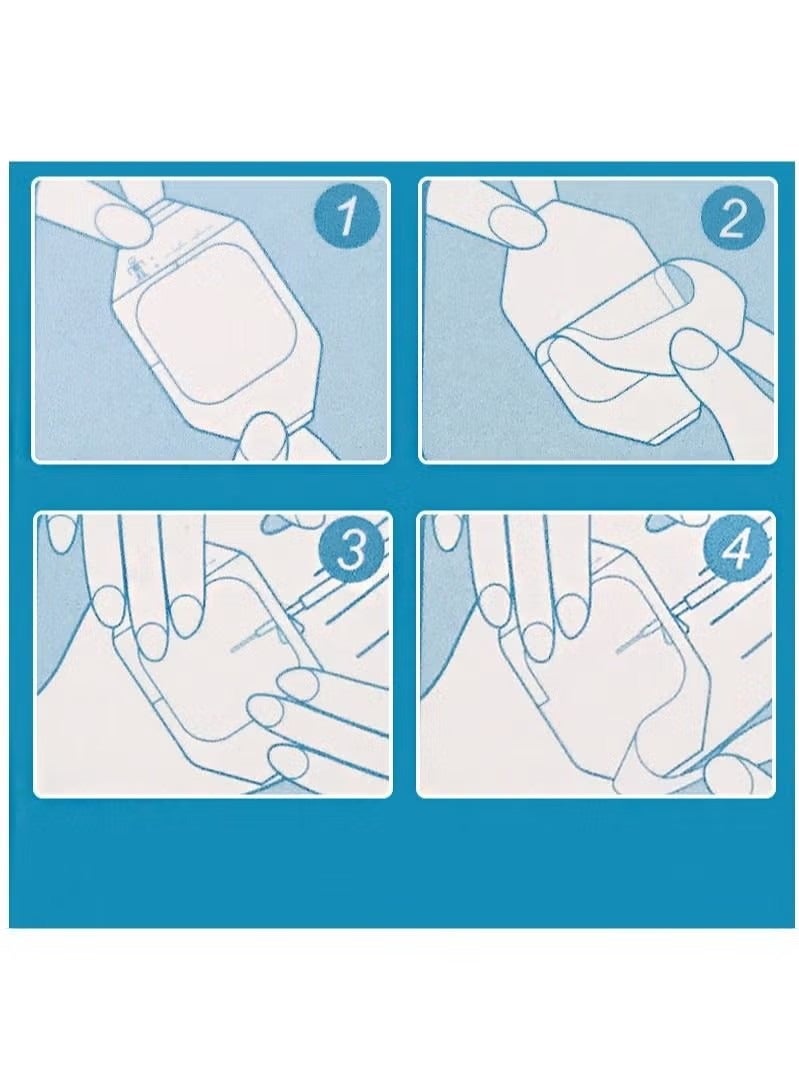 1

2

3

4