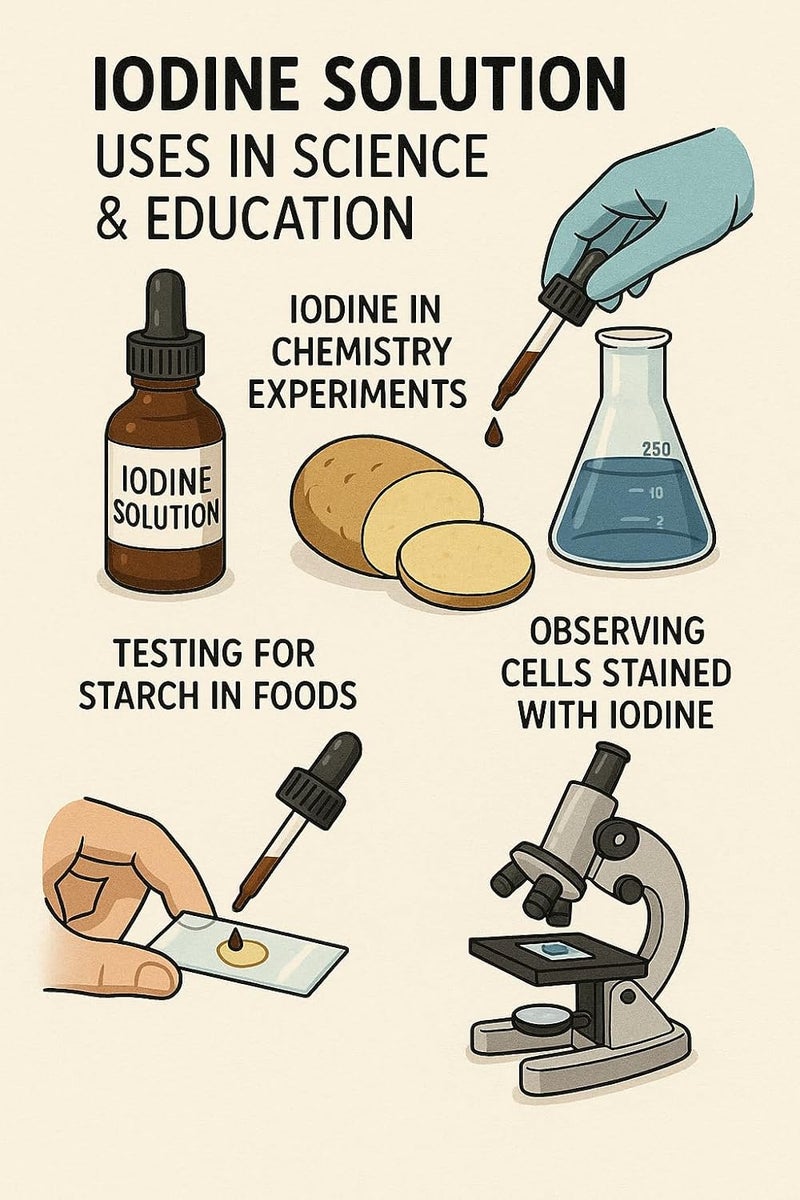 IODINE SOLUTION
USES IN SCIENCE & EDUCATION

IODINE SOLUTION

IODINE IN CHEMISTRY EXPERIMENTS

250
10
2

TESTING FOR STARCH IN FOODS

OBSERVING CELLS STAINED WITH IODINE