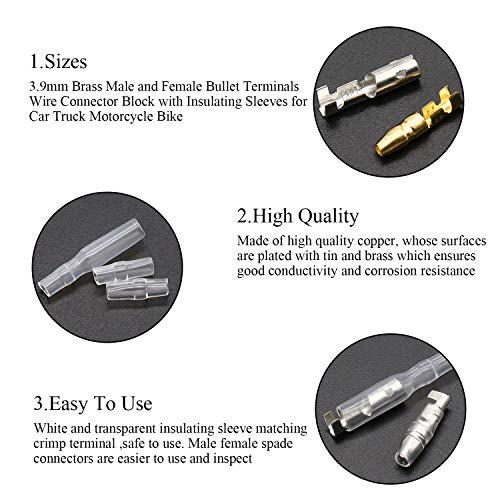 1.Sizes

3.9mm Brass Male and Female Bullet Terminals Wire Connector Block with Insulating Sleeves for Car Truck Motorcycle Bike

2.High Quality

Made of high quality copper, whose surfaces are plated with tin and brass which ensures good conductivity and corrosion resistance

3.Easy To Use

White and transparent insulating sleeve matching crimp terminal ,safe to use. Male female spade connectors are easier to use and inspect