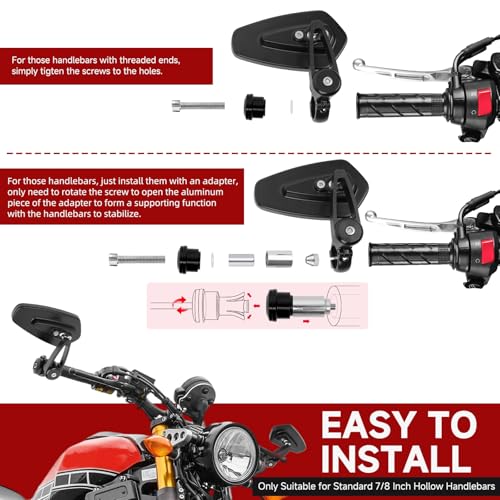 For those handlebars with threaded ends, simply tigten the screws to the holes.

For those handlebars, just install them with an adapter, only need to rotate the screw to open the aluminum piece of the adapter to form a supporting function with the handlebars to stabilize.

EASY TO INSTALL

Only Suitable for Standard 7/8 Inch Hollow Handlebars