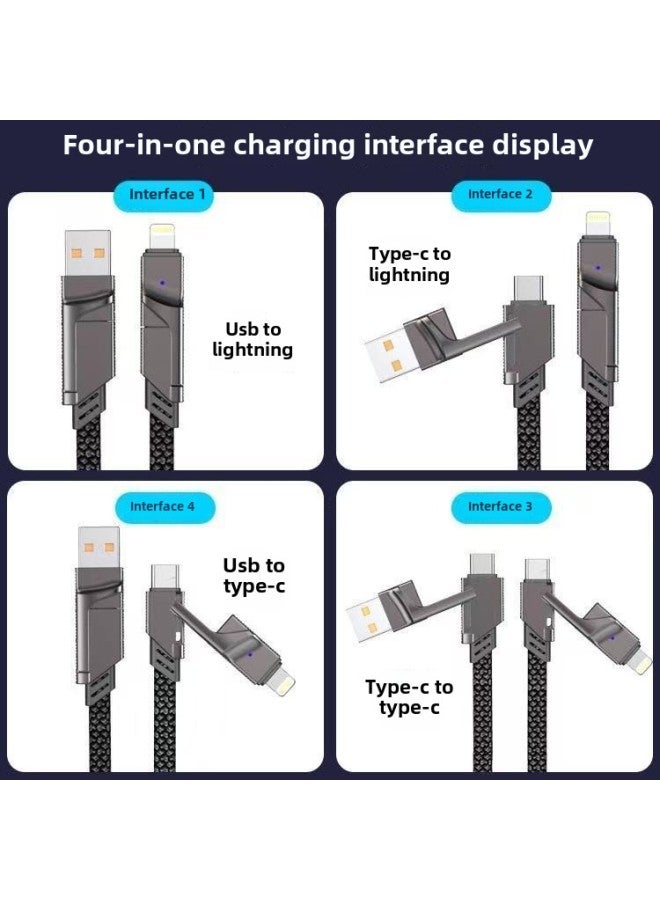 Four-in-one charging interface display

Interface 1

Usb to lightning

Interface 2

Type-c to lightning

Interface 4

Usb to type-c

Interface 3

Type-c to type-c