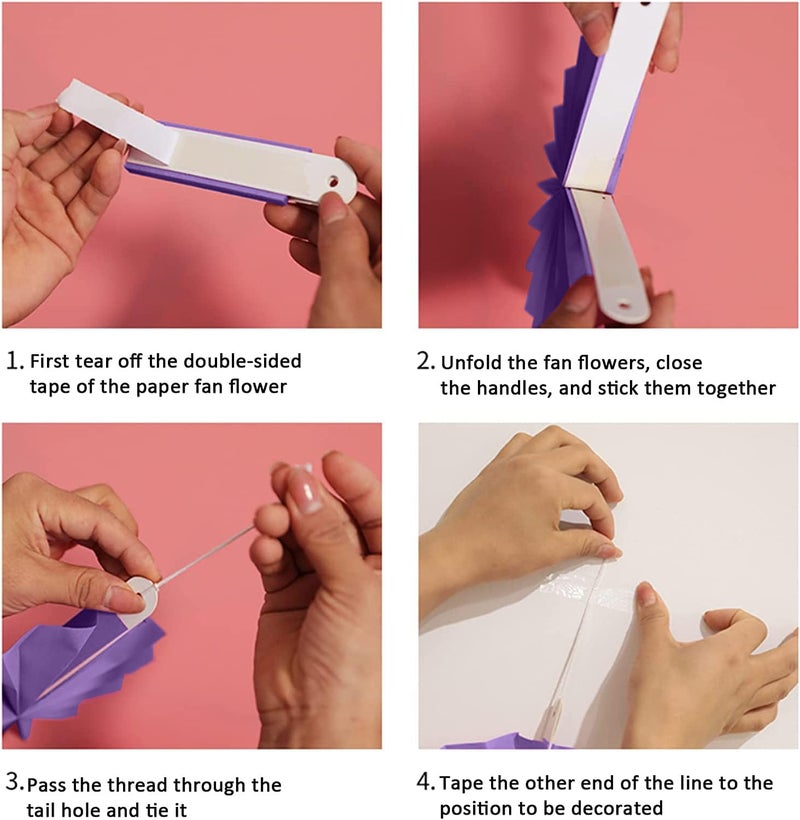 1. First tear off the double-sided tape of the paper fan flower

2. Unfold the fan flowers, close the handles, and stick them together

3. Pass the thread through the tail hole and tie it

4. Tape the other end of the line to the position to be decorated