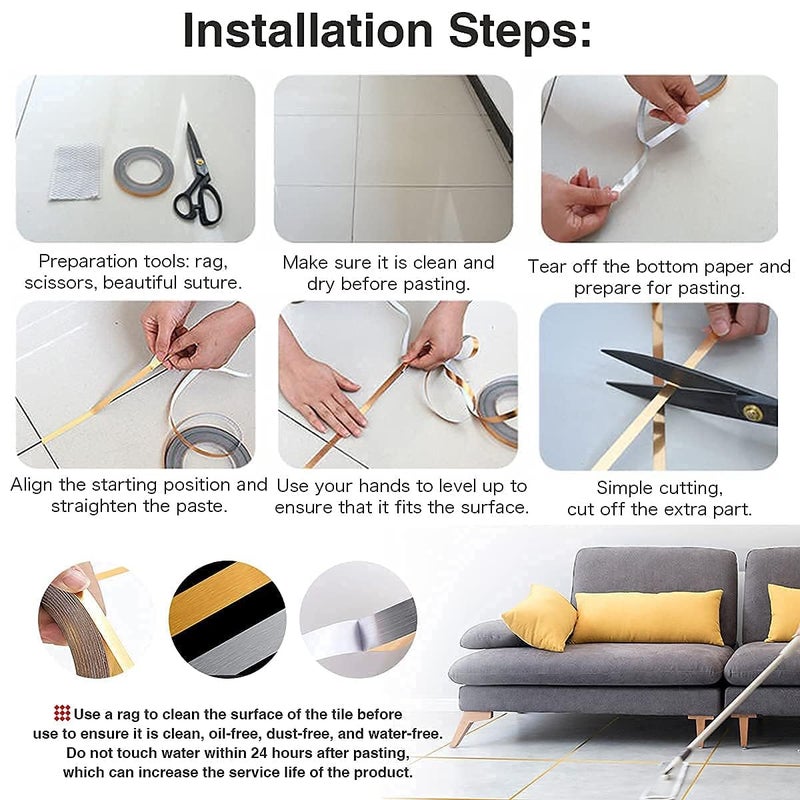 Installation Steps:

Preparation tools: rag, scissors, beautiful suture.

Make sure it is clean and dry before pasting.

Tear off the bottom paper and prepare for pasting.

Align the starting position and straighten the paste.

Use your hands to level up to ensure that it fits the surface.

Simple cutting, cut off the extra part.

Use a rag to clean the surface of the tile before use to ensure it is clean, oil-free, dust-free, and water-free. Do not touch water within 24 hours after pasting, which can increase the service life of the product.