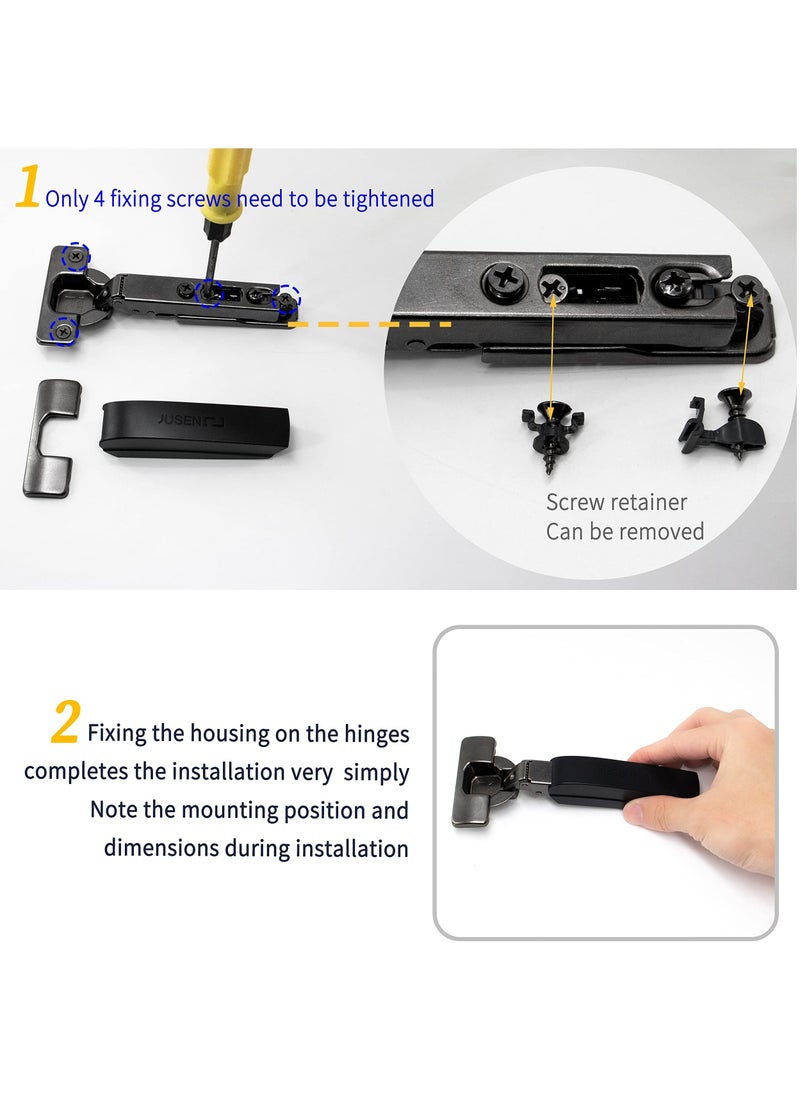 1 Only 4 fixing screws need to be tightened

JUSEN

Screw retainer
Can be removed

2 Fixing the housing on the hinges completes the installation very simply
Note the mounting position and dimensions during installation