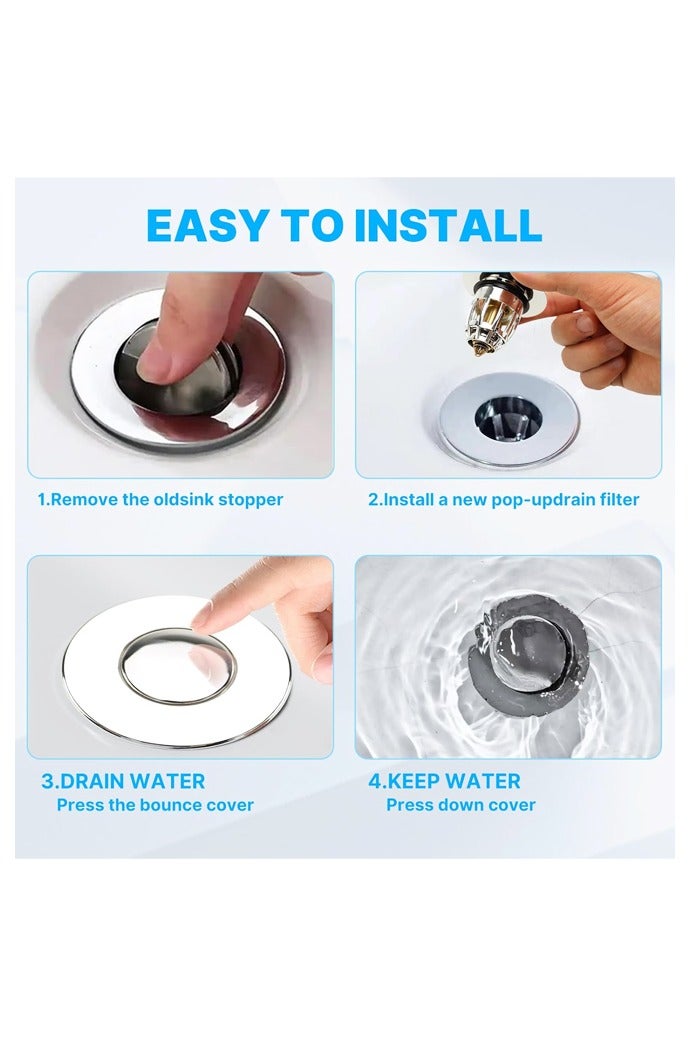 EASY TO INSTALL

1.Remove the oldsink stopper

2.Install a new pop-updrain filter

3.DRAIN WATER
Press the bounce cover

4.KEEP WATER
Press down cover