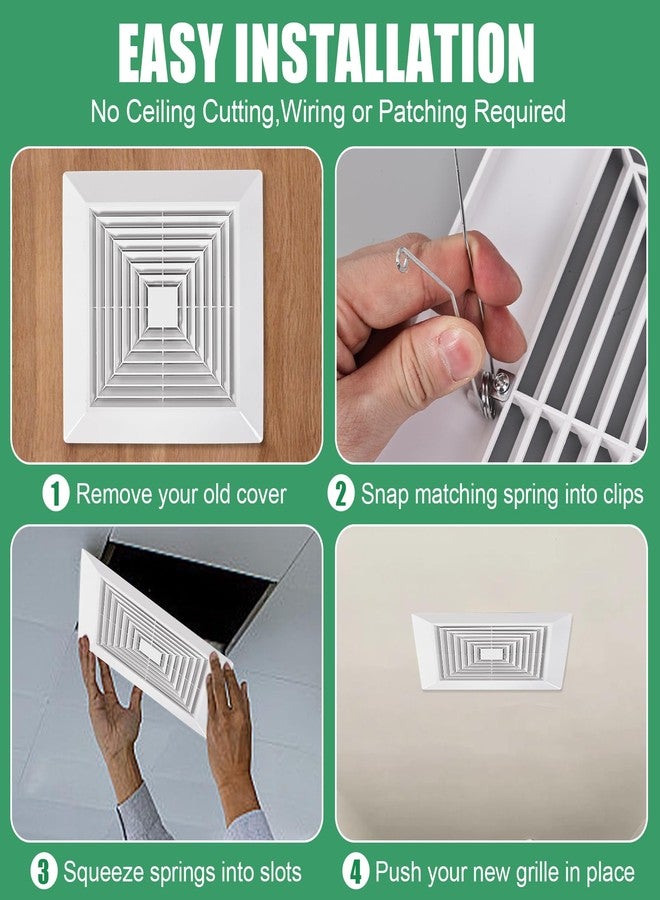 EASY INSTALLATION

No Ceiling Cutting,Wiring or Patching Required

1 Remove your old cover

2 Snap matching spring into clips

3 Squeeze springs into slots

4 Push your new grille in place