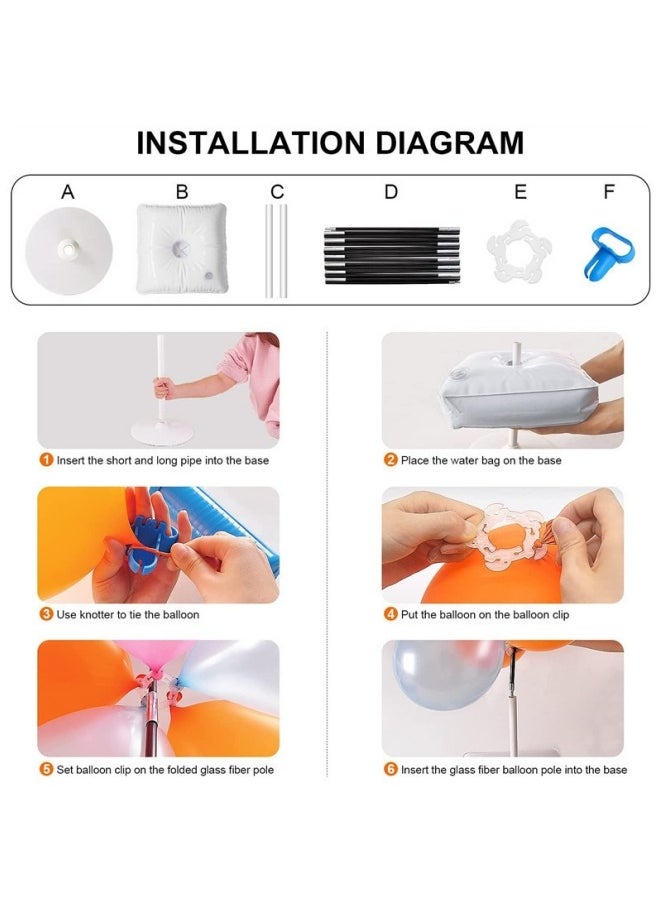 INSTALLATION DIAGRAM

A B C D E F

1 Insert the short and long pipe into the base

2 Place the water bag on the base

3 Use knotter to tie the balloon

4 Put the balloon on the balloon clip

5 Set balloon clip on the folded glass fiber pole

6 Insert the glass fiber balloon pole into the base