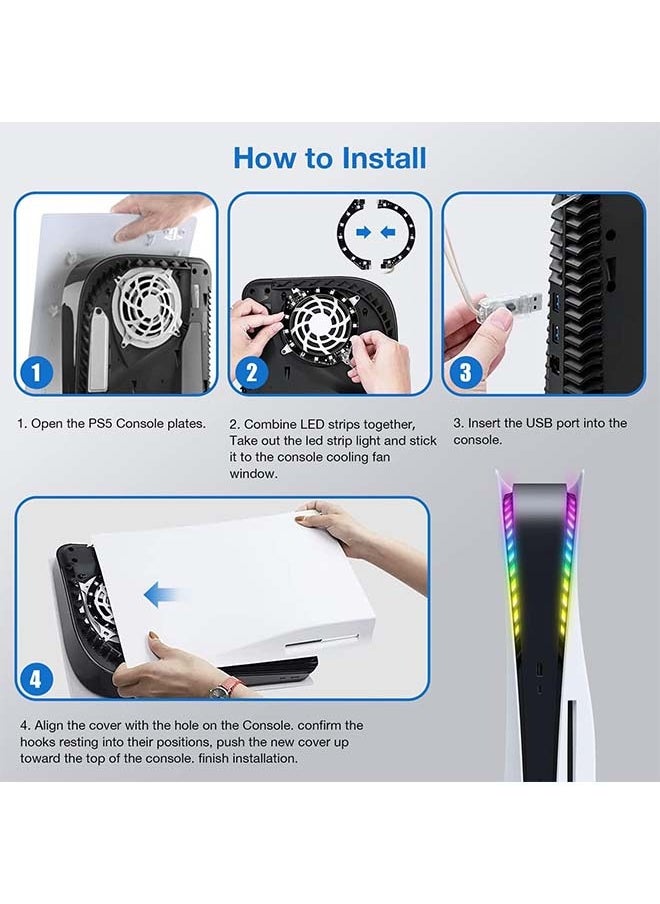 How to Install

1

2

3

1. Open the PS5 Console plates.

2. Combine LED strips together, Take out the led strip light and stick it to the console cooling fan window.

3. Insert the USB port into the console.

4

4. Align the cover with the hole on the Console. confirm the hooks resting into their positions, push the new cover up toward the top of the console. finish installation.