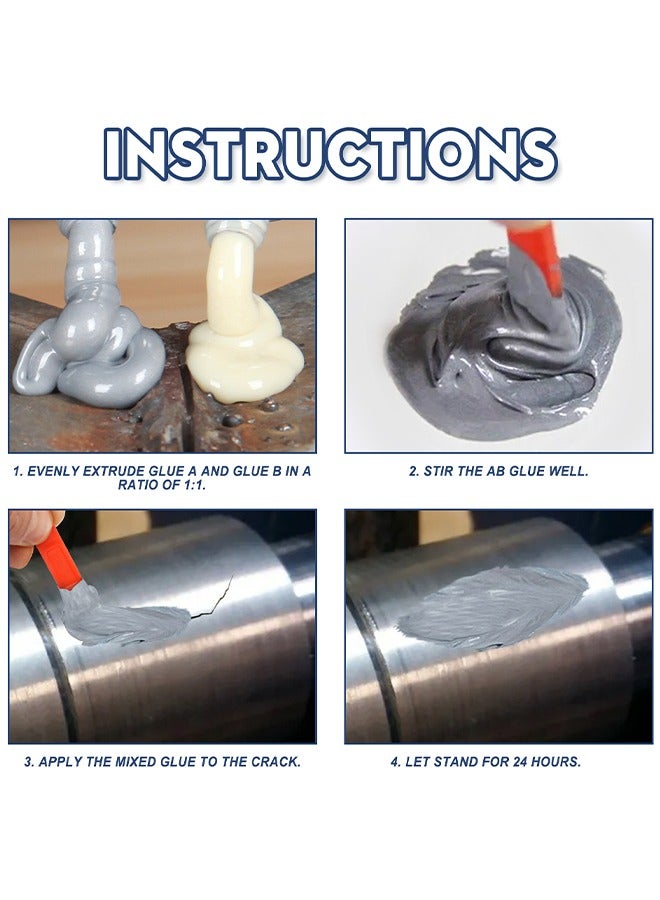 INSTRUCTIONS

1. EVENLY EXTRUDE GLUE A AND GLUE B IN A RATIO OF 1:1.

2. STIR THE AB GLUE WELL.

3. APPLY THE MIXED GLUE TO THE CRACK.

4. LET STAND FOR 24 HOURS.