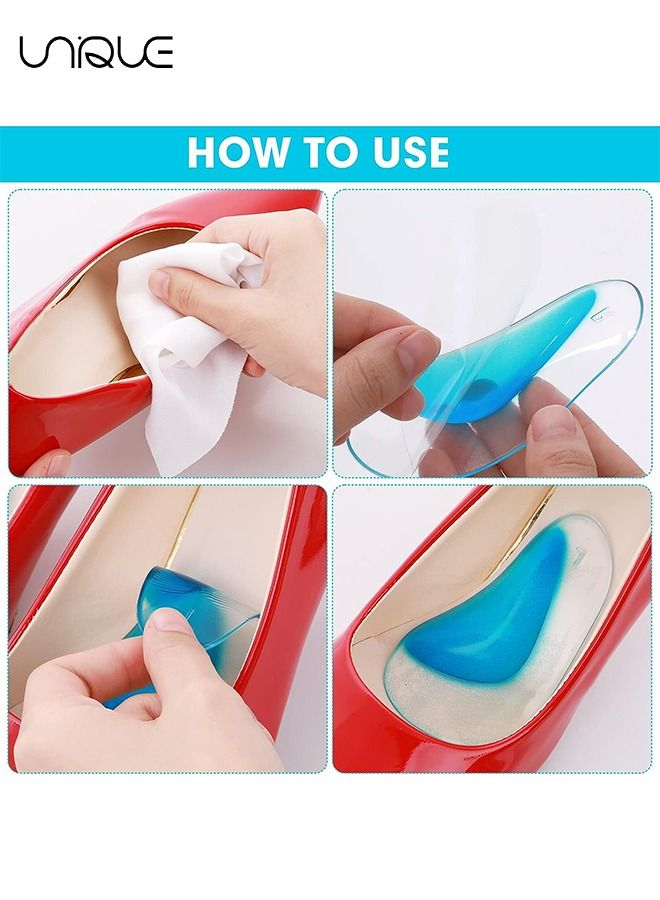 UNIQUE

HOW TO USE