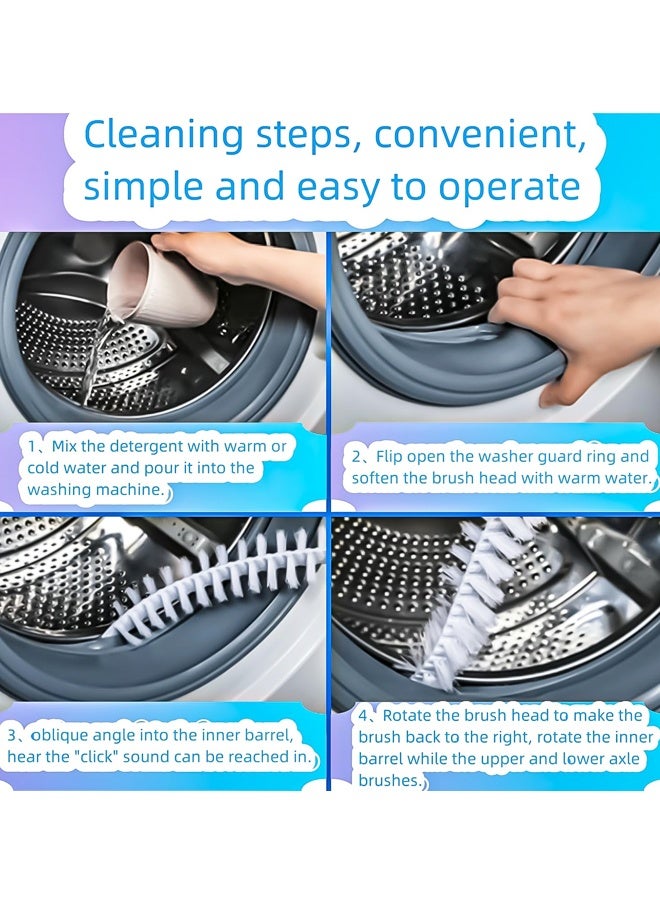 Cleaning steps, convenient, simple and easy to operate

1、Mix the detergent with warm or cold water and pour it into the washing machine.

2、Flip open the washer guard ring and soften the brush head with warm water.

3、oblique angle into the inner barrel, hear the "click" sound can be reached in.

4、Rotate the brush head to make the brush back to the right, rotate the inner barrel while the upper and lower axle brushes.