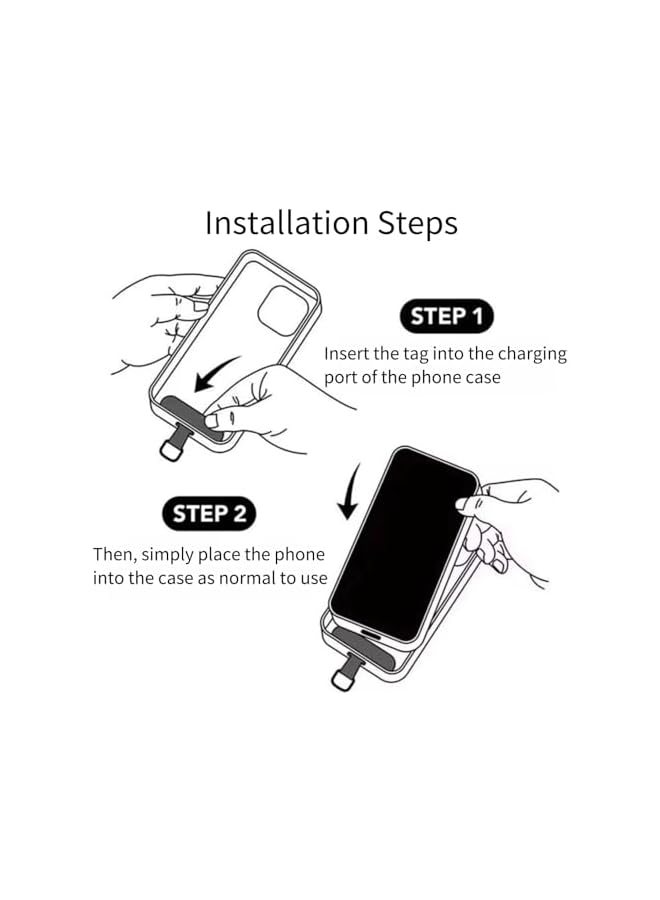 Installation Steps

STEP 1

Insert the tag into the charging port of the phone case

STEP 2

Then, simply place the phone into the case as normal to use