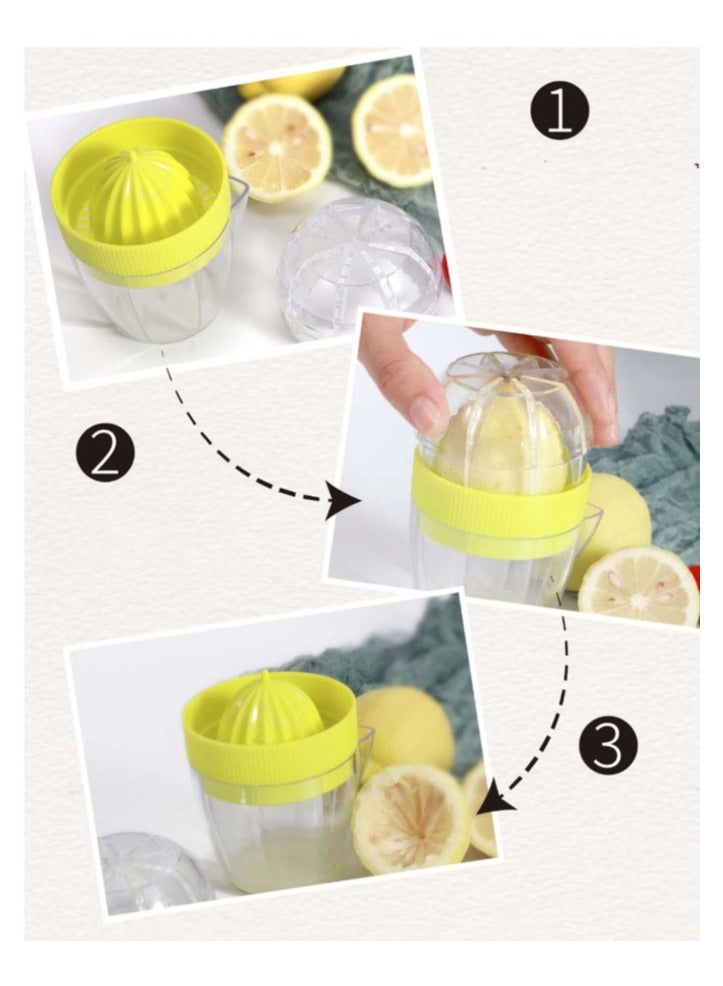 1

2

3