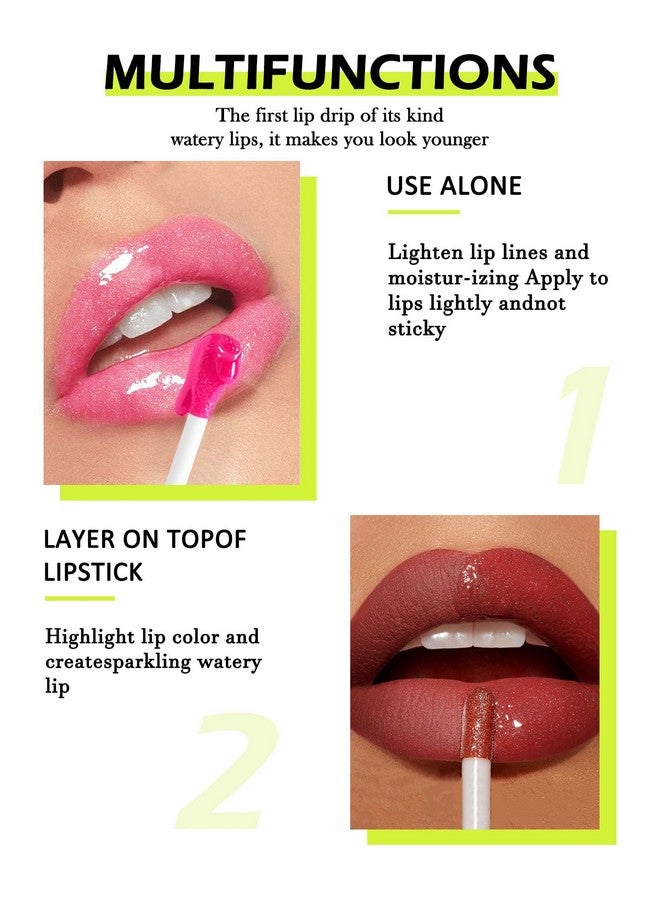 MULTIFUNCTIONS

The first lip drip of its kind
watery lips, it makes you look younger

USE ALONE

Lighten lip lines and moistur-izing Apply to lips lightly andnot sticky

1

LAYER ON TOPOF LIPSTICK

Highlight lip color and createsparkling watery lip

2