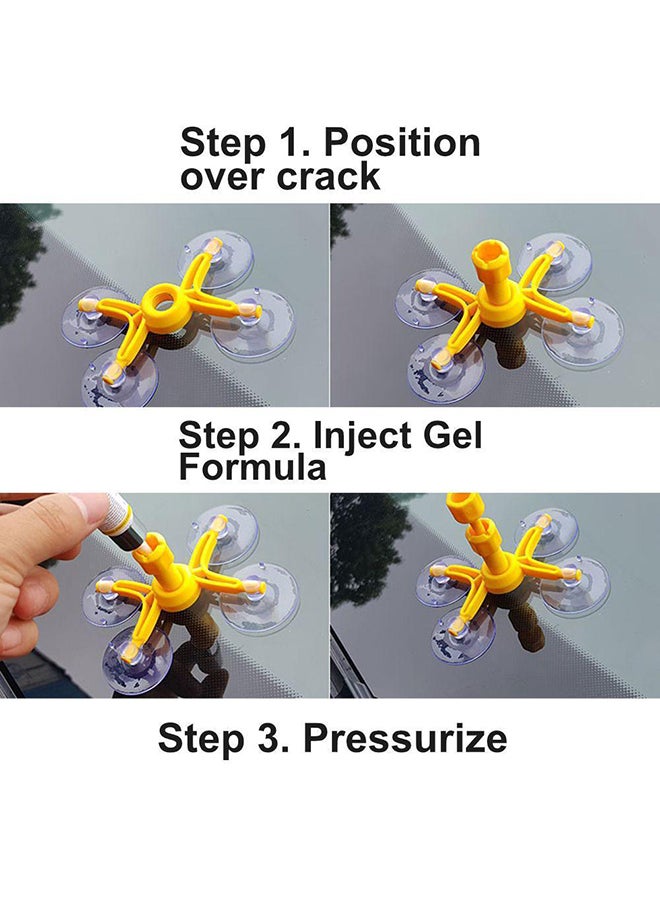 Step 1. Position over crack

Step 2. Inject Gel Formula

Step 3. Pressurize