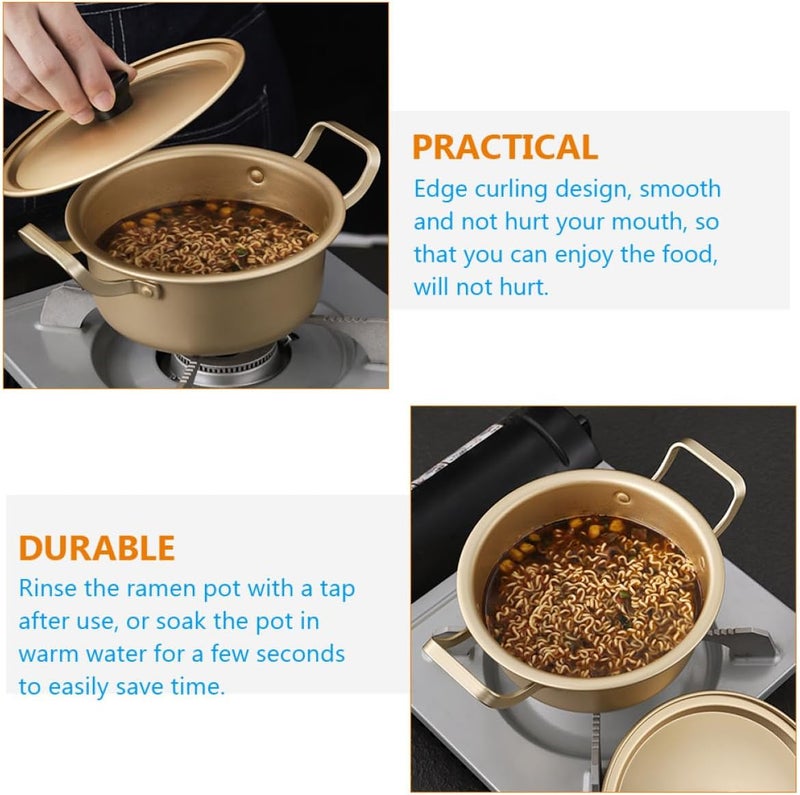 PRACTICAL
Edge curling design, smooth and not hurt your mouth, so that you can enjoy the food, will not hurt.

DURABLE
Rinse the ramen pot with a tap after use, or soak the pot in warm water for a few seconds to easily save time.