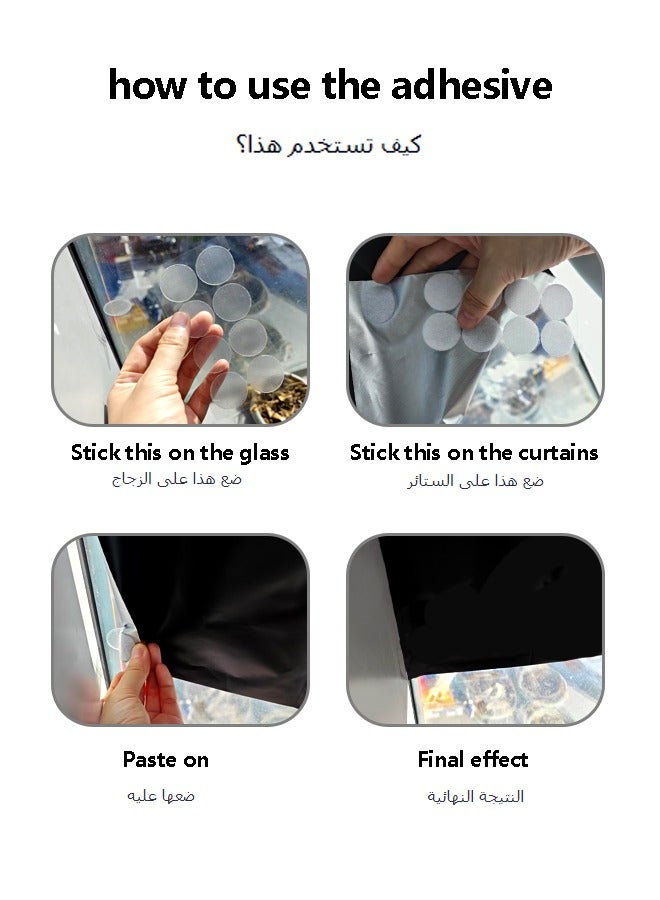 how to use the adhesive

كيف تستخدم هذا؟

Stick this on the glass

ضع هذا على الزجاج

Stick this on the curtains

ضع هذا على الستائر

Paste on

ضعها عليه

Final effect

النتيجة النهائية