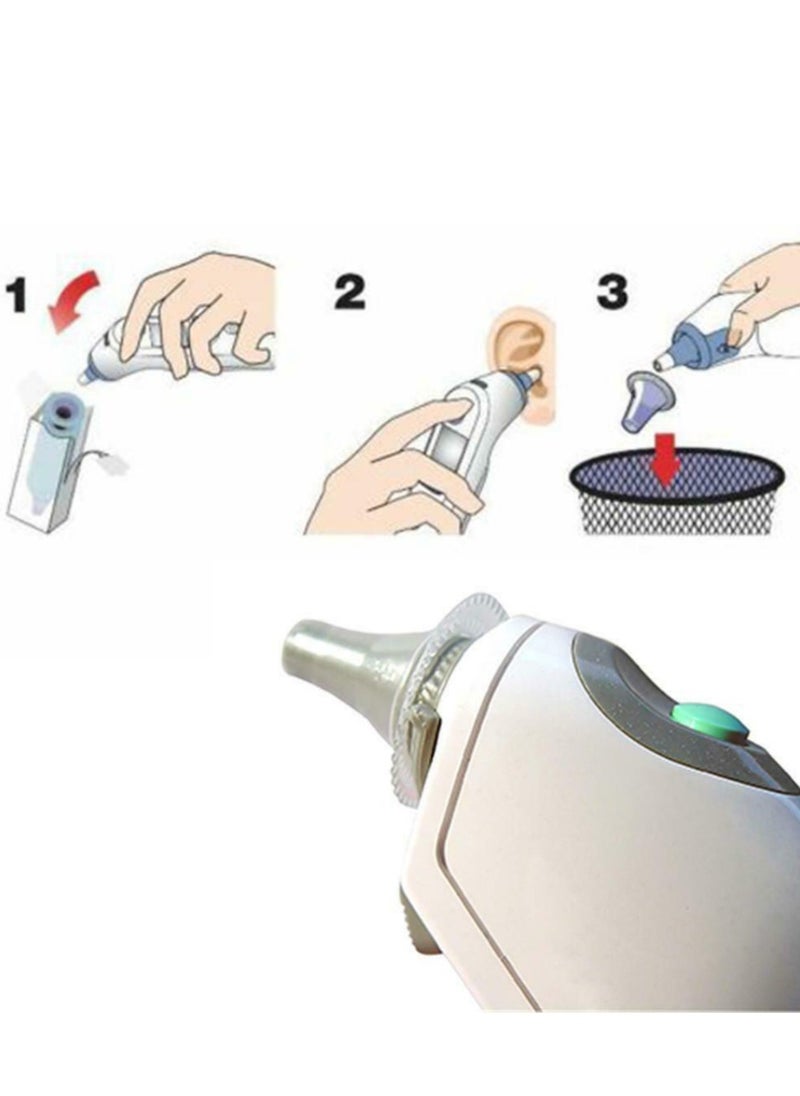 1

2

3