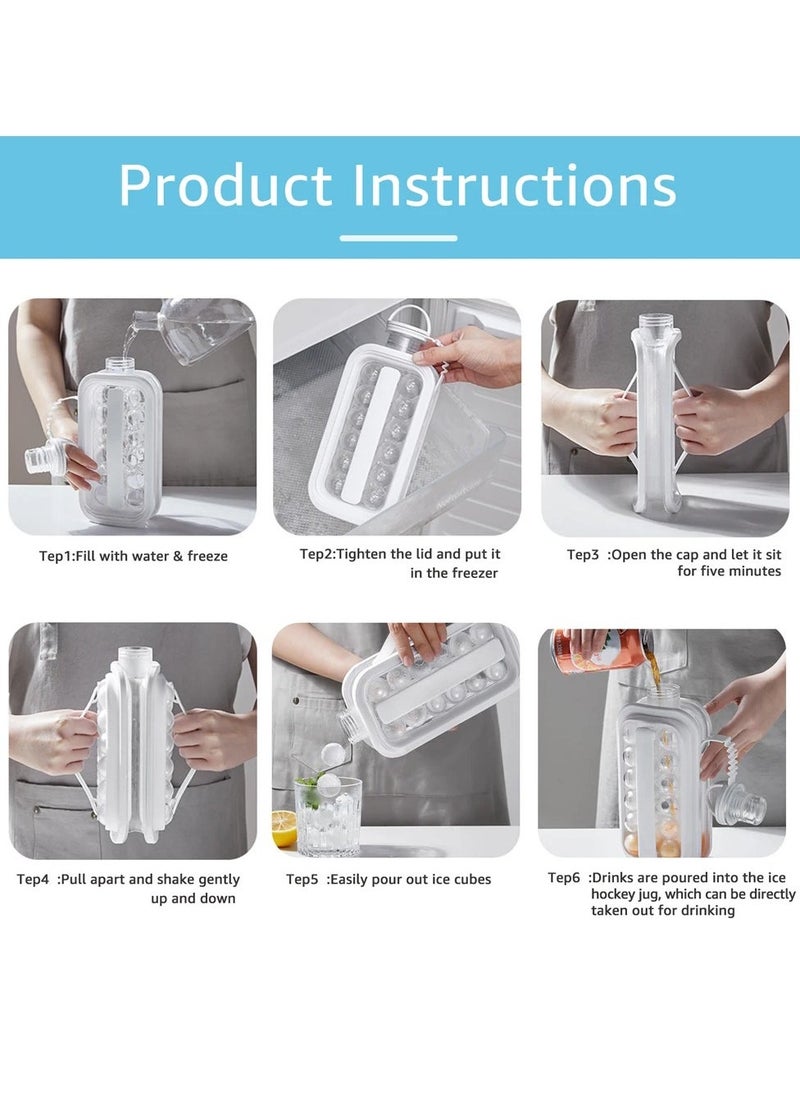 Product Instructions

Tep1:Fill with water & freeze

Tep2:Tighten the lid and put it in the freezer

Tep3 :Open the cap and let it sit for five minutes

Tep4 :Pull apart and shake gently up and down

Tep5 :Easily pour out ice cubes

Tep6 :Drinks are poured into the ice hockey jug, which can be directly taken out for drinking